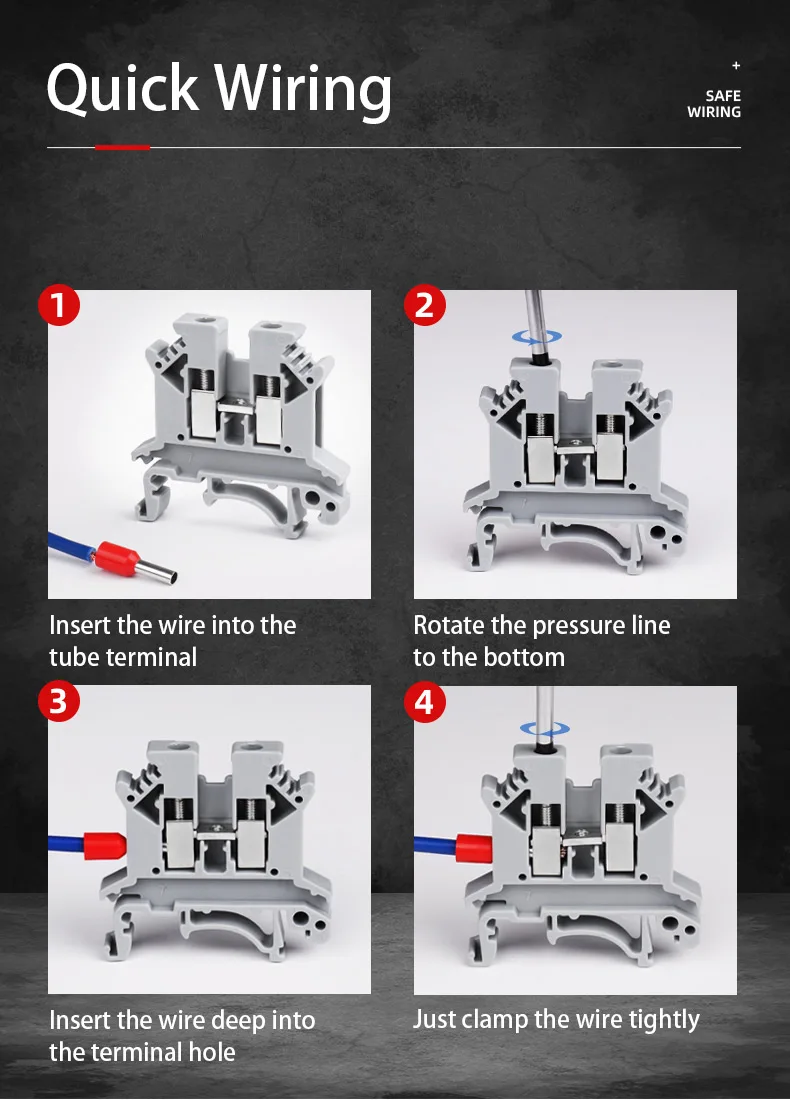 Quick Wiring

+
SAFE
WIRING

1

Insert the wire into the tube terminal

2

Rotate the pressure line to the bottom

3

Insert the wire deep into the terminal hole

4

Just clamp the wire tightly