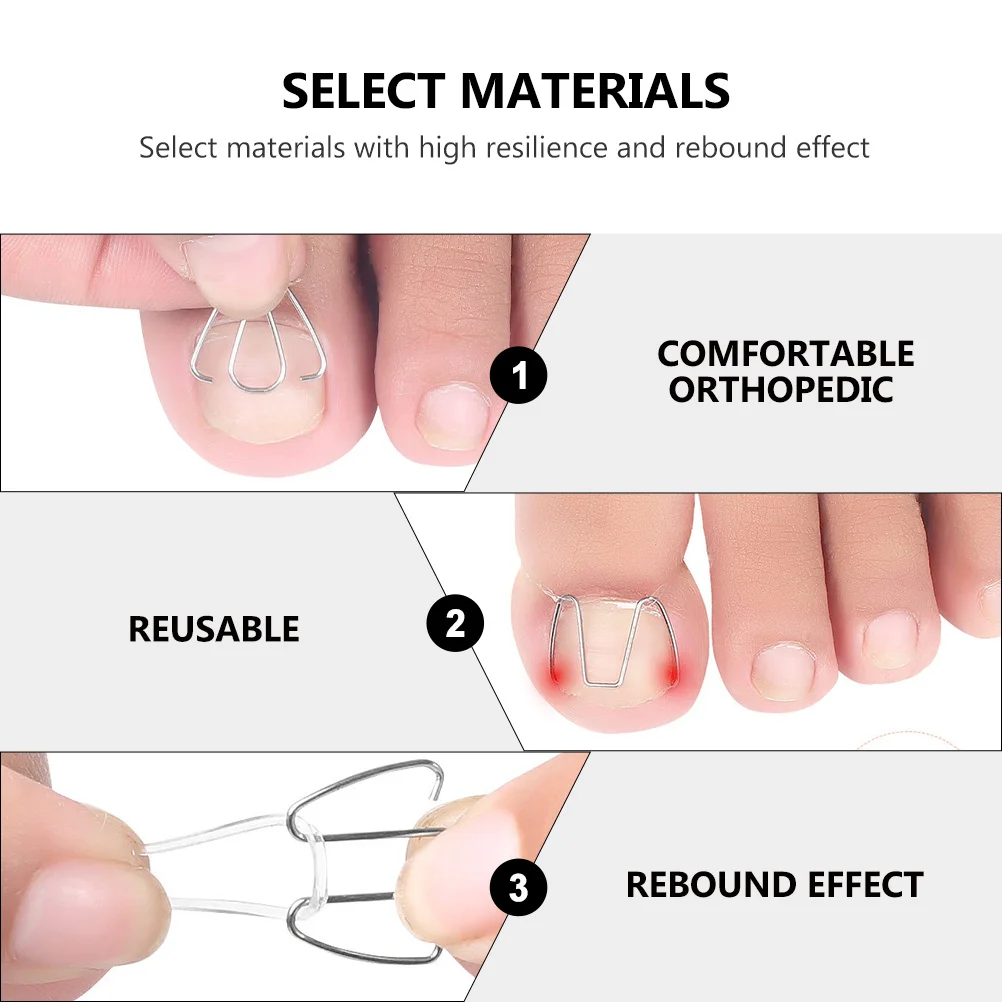 SELECT MATERIALS

Select materials with high resilience and rebound effect

1

COMFORTABLE ORTHOPEDIC

REUSABLE

2

3

REBOUND EFFECT