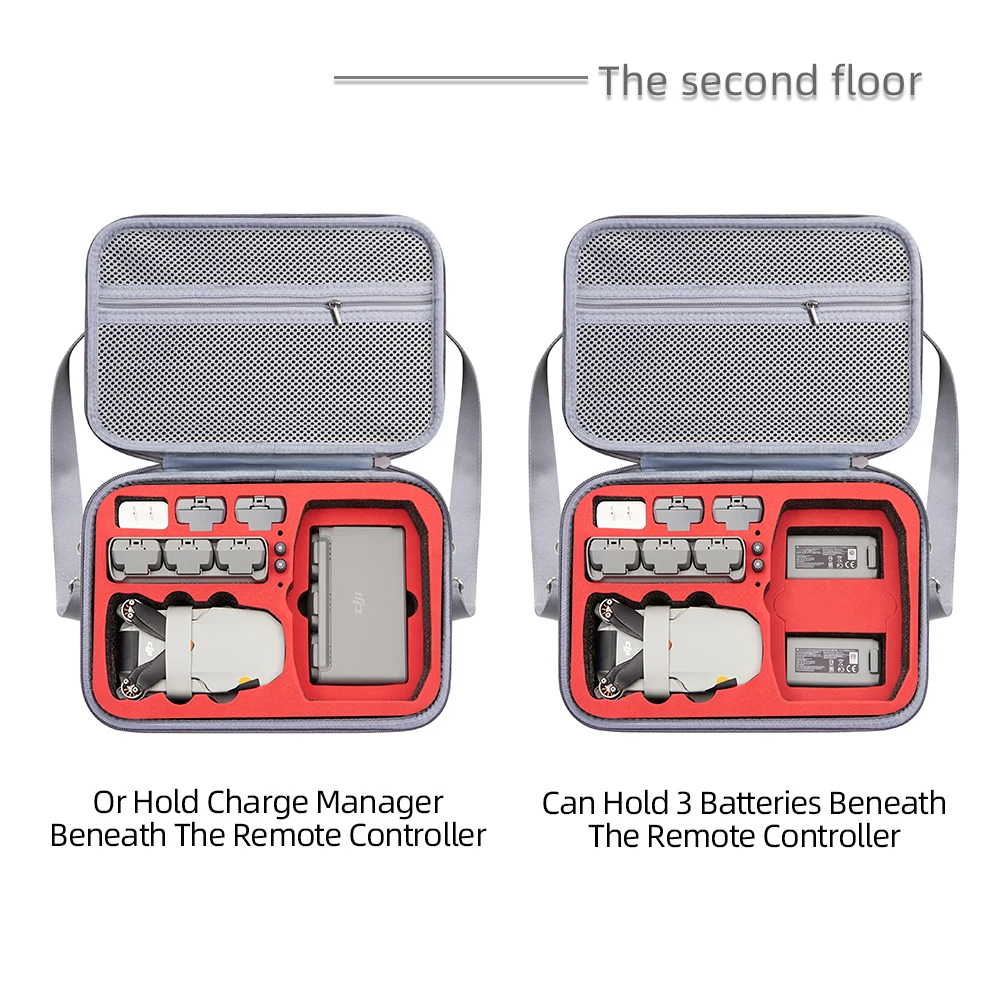 The second floor

Or Hold Charge Manager Beneath The Remote Controller

Can Hold 3 Batteries Beneath The Remote Controller