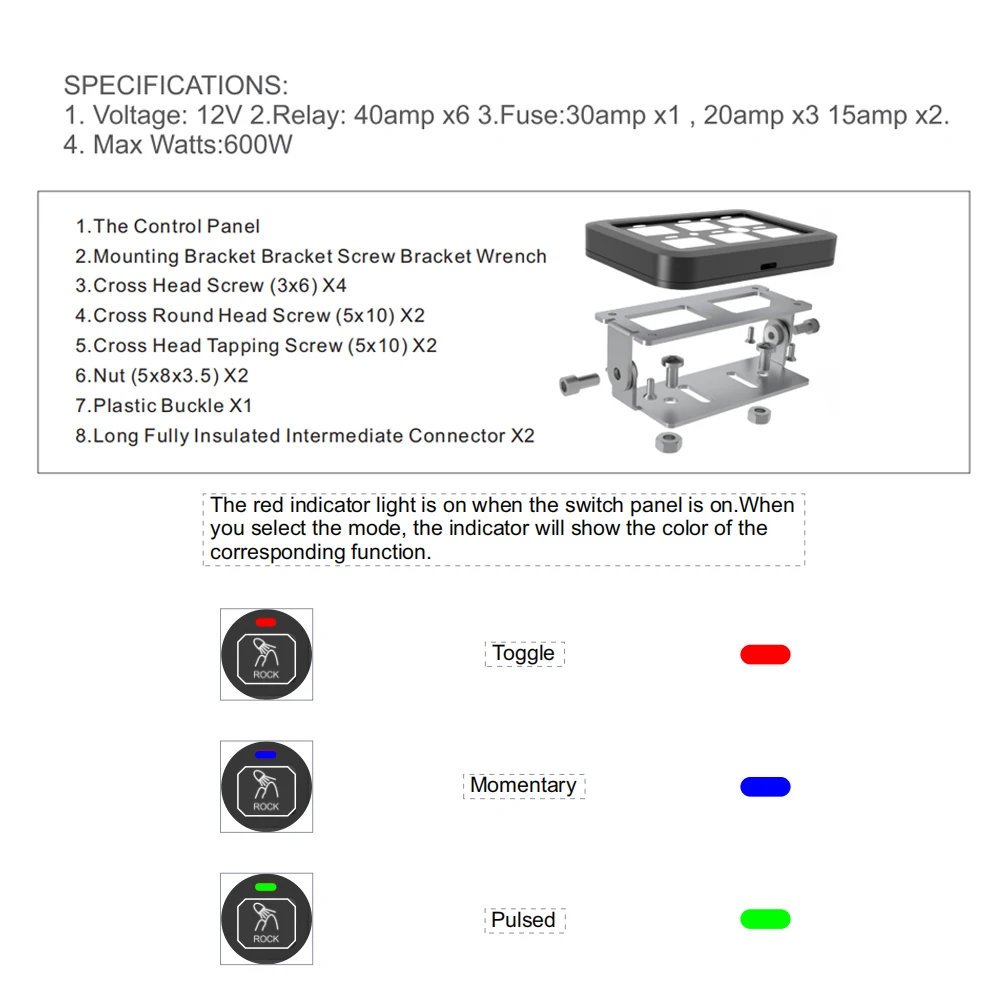 SPECIFICATIONS:
1. Voltage: 12V 2.Relay: 40amp x6 3.Fuse:30amp x1 , 20amp x3 15amp x2.
4. Max Watts:600W

1.The Control Panel
2.Mounting Bracket Bracket Screw Bracket Wrench
3.Cross Head Screw (3x6) X4
4.Cross Round Head Screw (5x10) X2
5.Cross Head Tapping Screw (5x10) X2
6.Nut (5x8x3.5) X2
7.Plastic Buckle X1
8.Long Fully Insulated Intermediate Connector X2

The red indicator light is on when the switch panel is on.When you select the mode, the indicator will show the color of the corresponding function.

ROCK

Toggle

ROCK

Momentary

ROCK

Pulsed