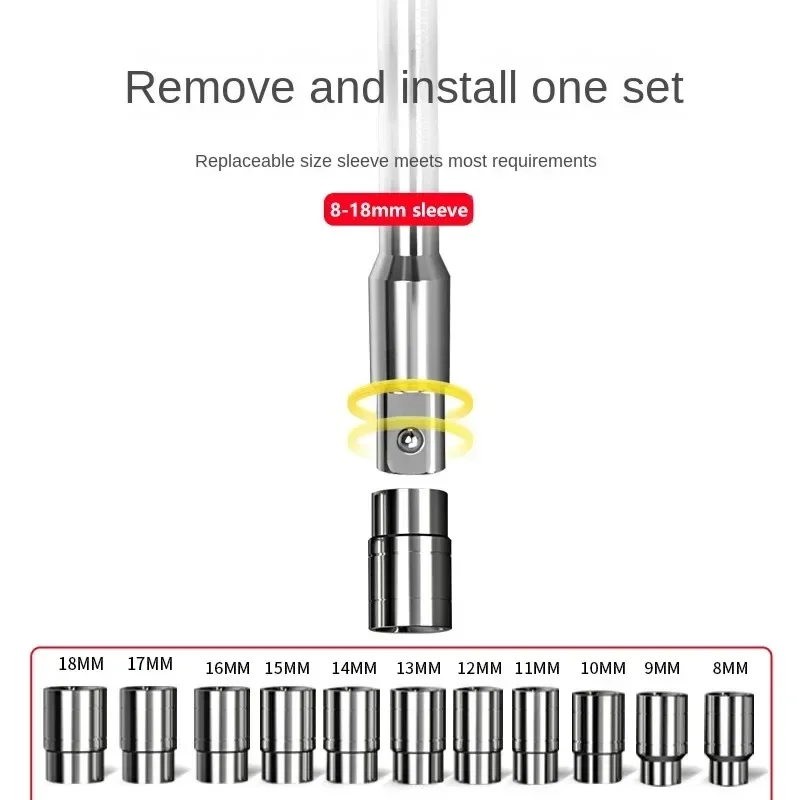 Remove and install one set

Replaceable size sleeve meets most requirements

8-18mm sleeve

18MM 17MM 16MM 15MM 14MM 13MM 12MM 11MM 10MM 9MM 8MM