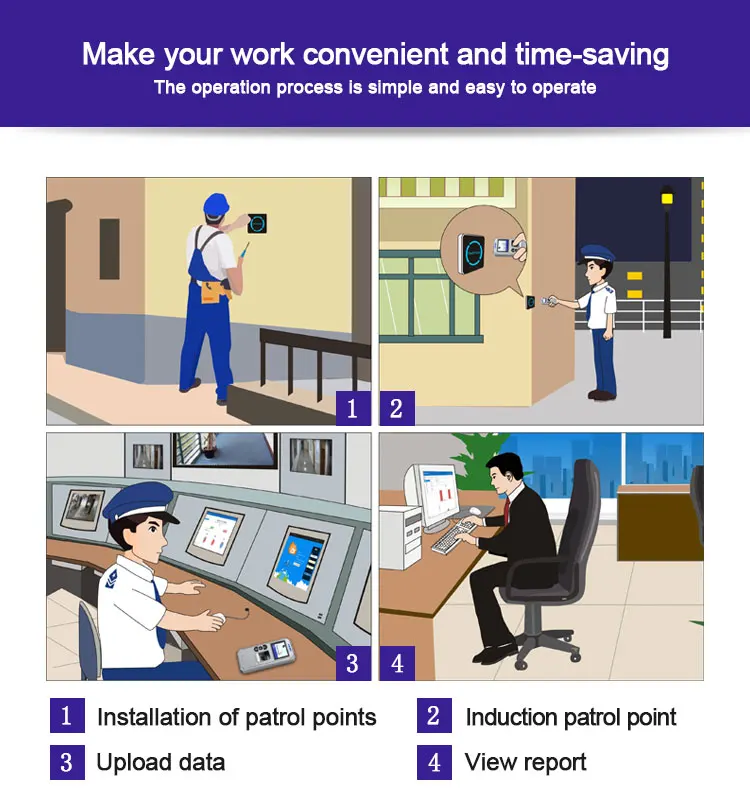 Make your work convenient and time-saving

The operation process is simple and easy to operate

1

2

3

4

1 Installation of patrol points

2 Induction patrol point

3 Upload data

4 View report