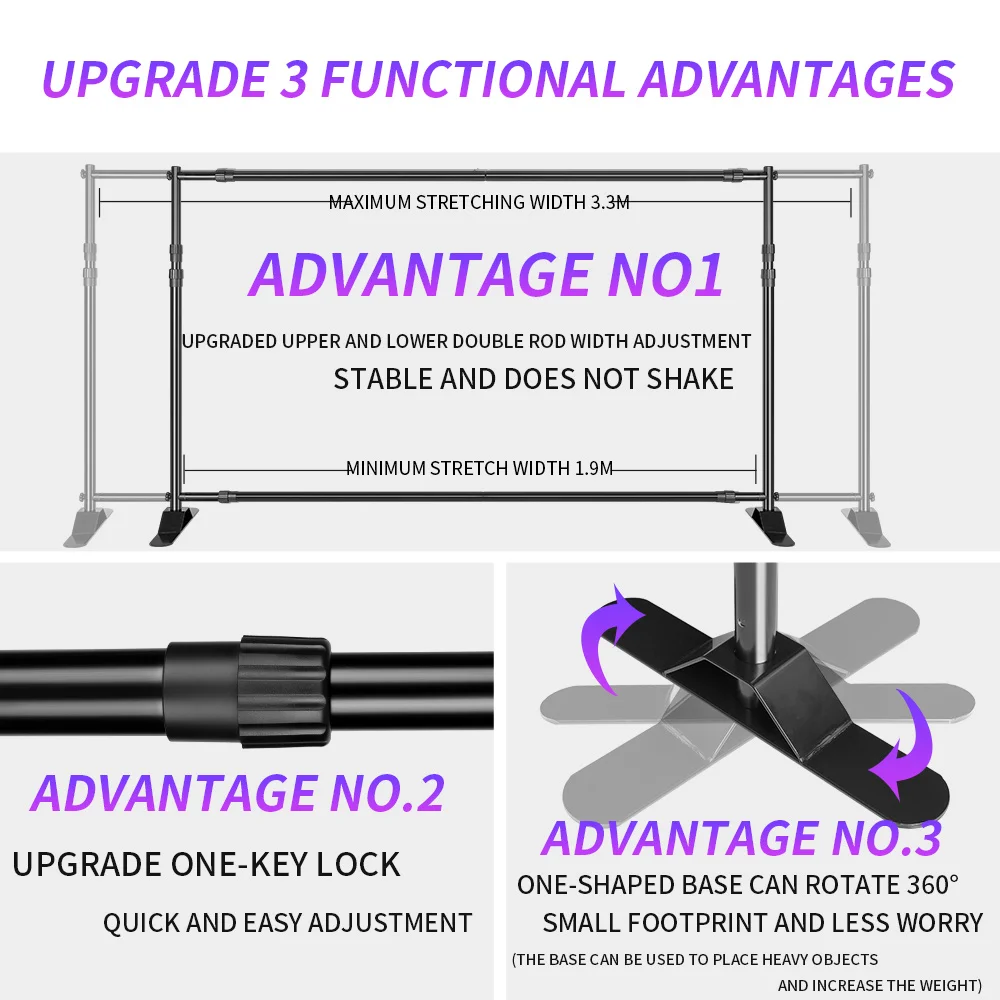 UPGRADE 3 FUNCTIONAL ADVANTAGES

MAXIMUM STRETCHING WIDTH 3.3M

ADVANTAGE NO1

UPGRADED UPPER AND LOWER DOUBLE ROD WIDTH ADJUSTMENT

STABLE AND DOES NOT SHAKE

MINIMUM STRETCH WIDTH 1.9M

ADVANTAGE NO.2

UPGRADE ONE-KEY LOCK

QUICK AND EASY ADJUSTMENT

ADVANTAGE NO.3

ONE-SHAPED BASE CAN ROTATE 360°

SMALL FOOTPRINT AND LESS WORRY

(THE BASE CAN BE USED TO PLACE HEAVY OBJECTS AND INCREASE THE WEIGHT)