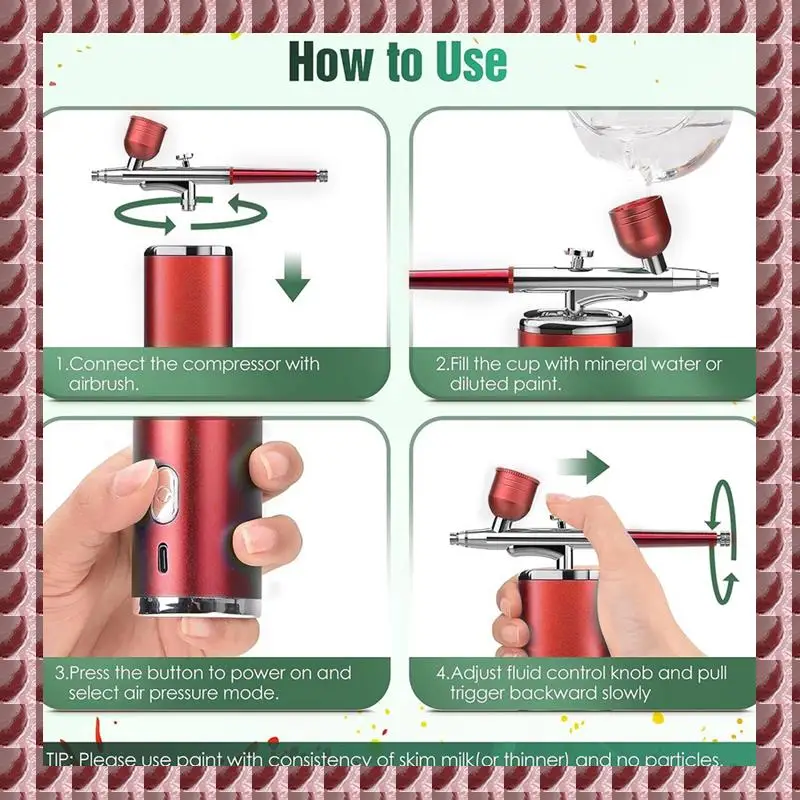 How to Use

1.Connect the compressor with airbrush.

2.Fill the cup with mineral water or diluted paint.

3.Press the button to power on and select air pressure mode.

4.Adjust fluid control knob and pull trigger backward slowly

TIP: Please use paint with consistency of skim milk(or thinner) and no particles.