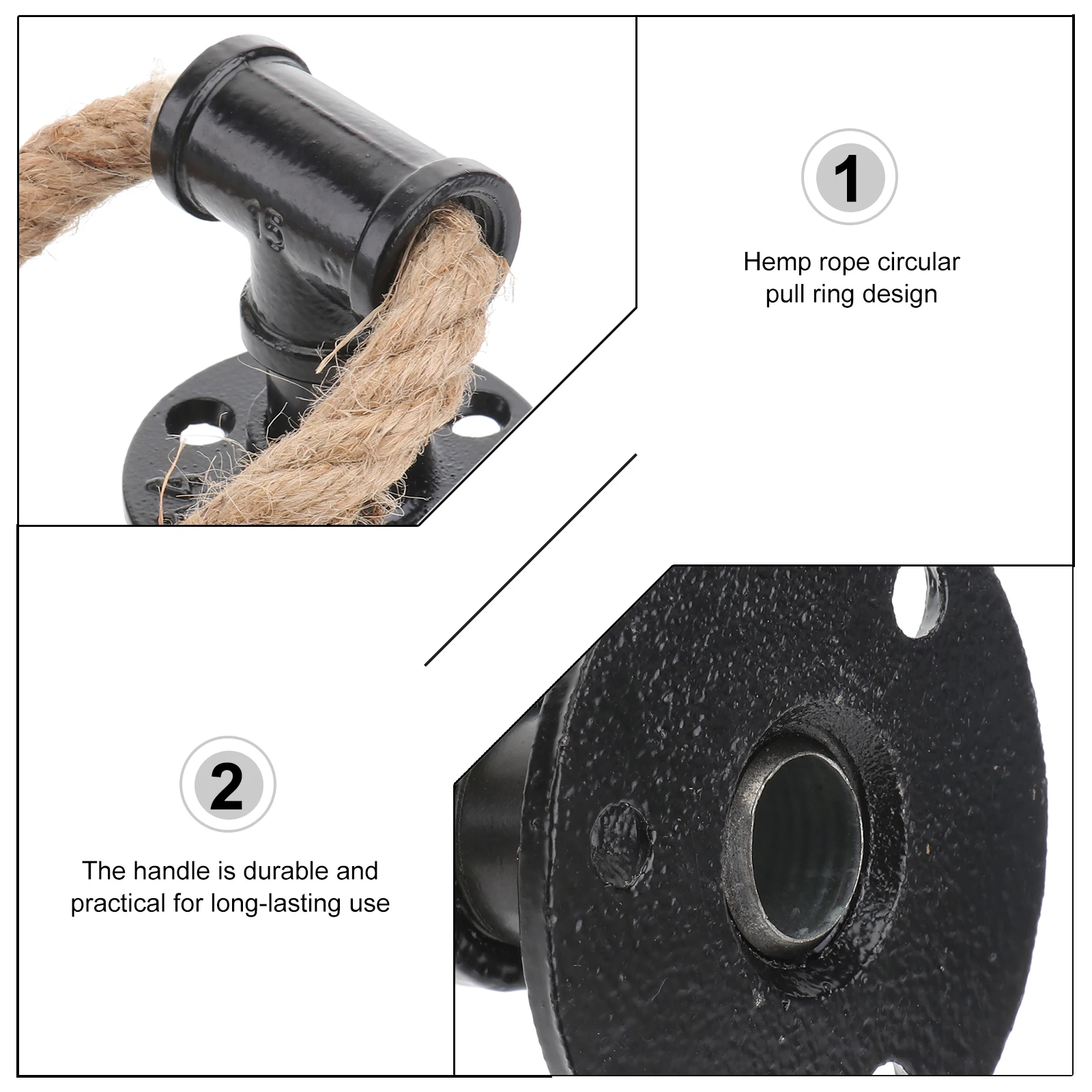 15

1

Hemp rope circular pull ring design

2

The handle is durable and practical for long-lasting use