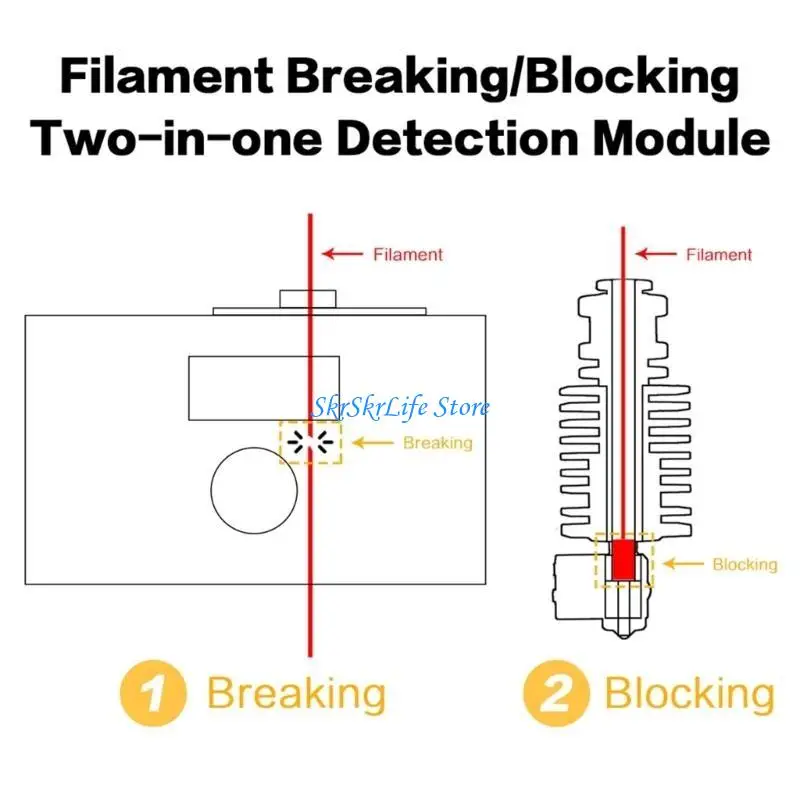 Filament Breaking/Blocking
Two-in-one Detection Module

Filament

SkrSkrLife Store

Breaking

1 Breaking

Filament

Blocking

2 Blocking