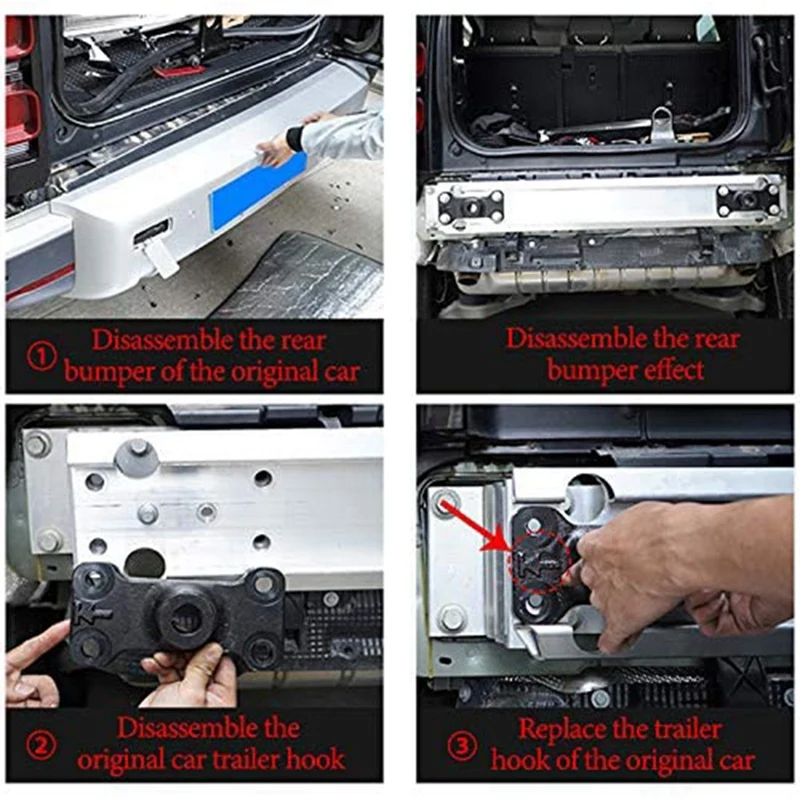 ① Disassemble the rear bumper of the original car

Disassemble the rear bumper effect

② Disassemble the original car trailer hook

③ Replace the trailer hook of the original car