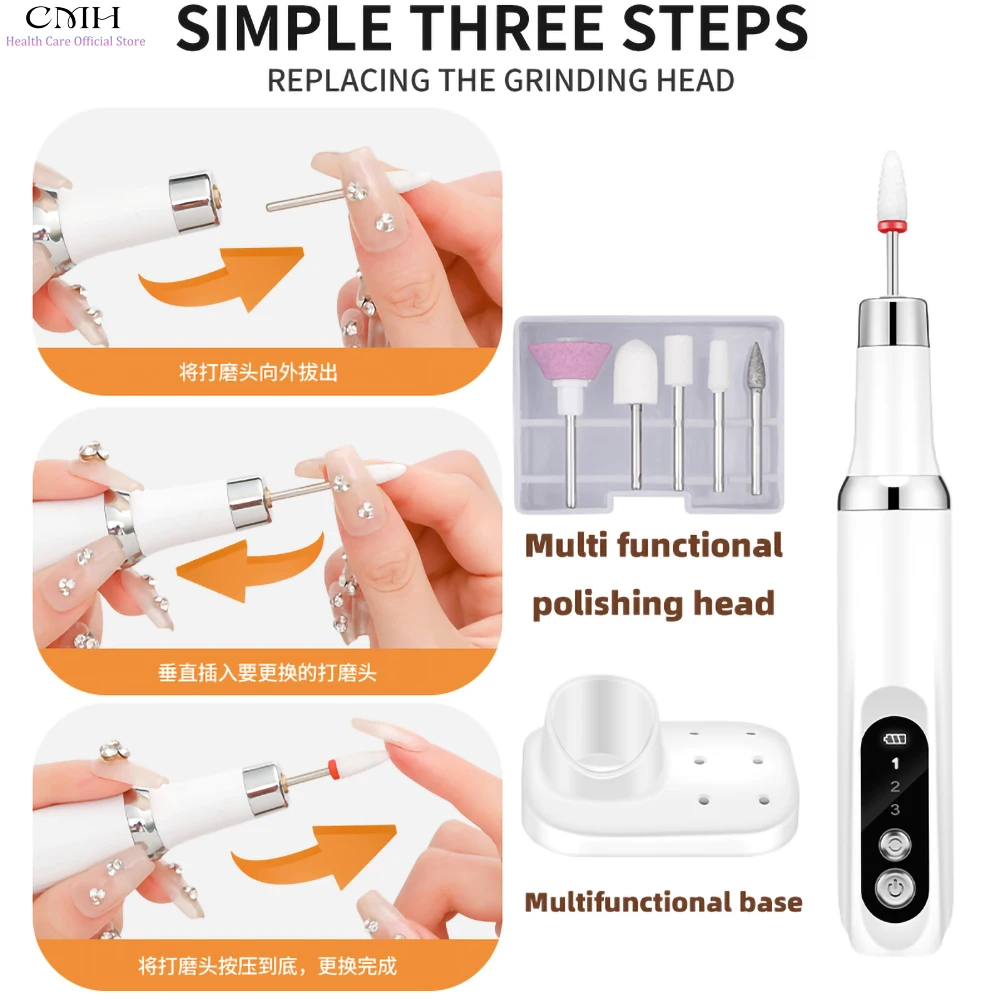 CMH
Health Care Official Store

SIMPLE THREE STEPS
REPLACING THE GRINDING HEAD

将打磨头向外拔出

垂直插入要更换的打磨头

将打磨头按压到底，更换完成

Multi functional polishing head

Multifunctional base

1
2
3