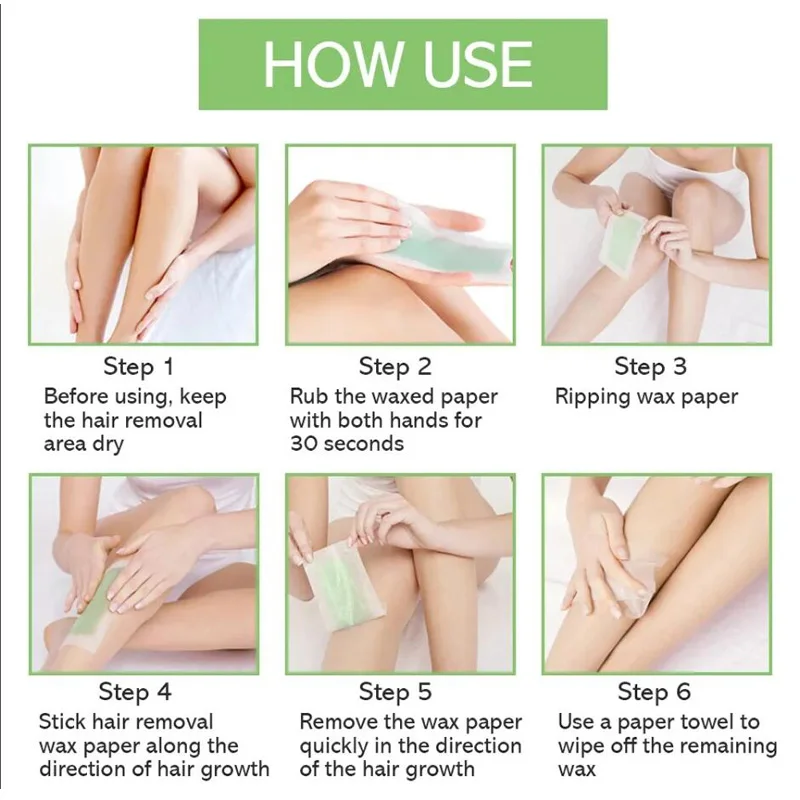 HOW USE

Step 1
Before using, keep the hair removal area dry

Step 2
Rub the waxed paper with both hands for 30 seconds

Step 3
Ripping wax paper

Step 4
Stick hair removal wax paper along the direction of hair growth

Step 5
Remove the wax paper quickly in the direction of the hair growth

Step 6
Use a paper towel to wipe off the remaining wax