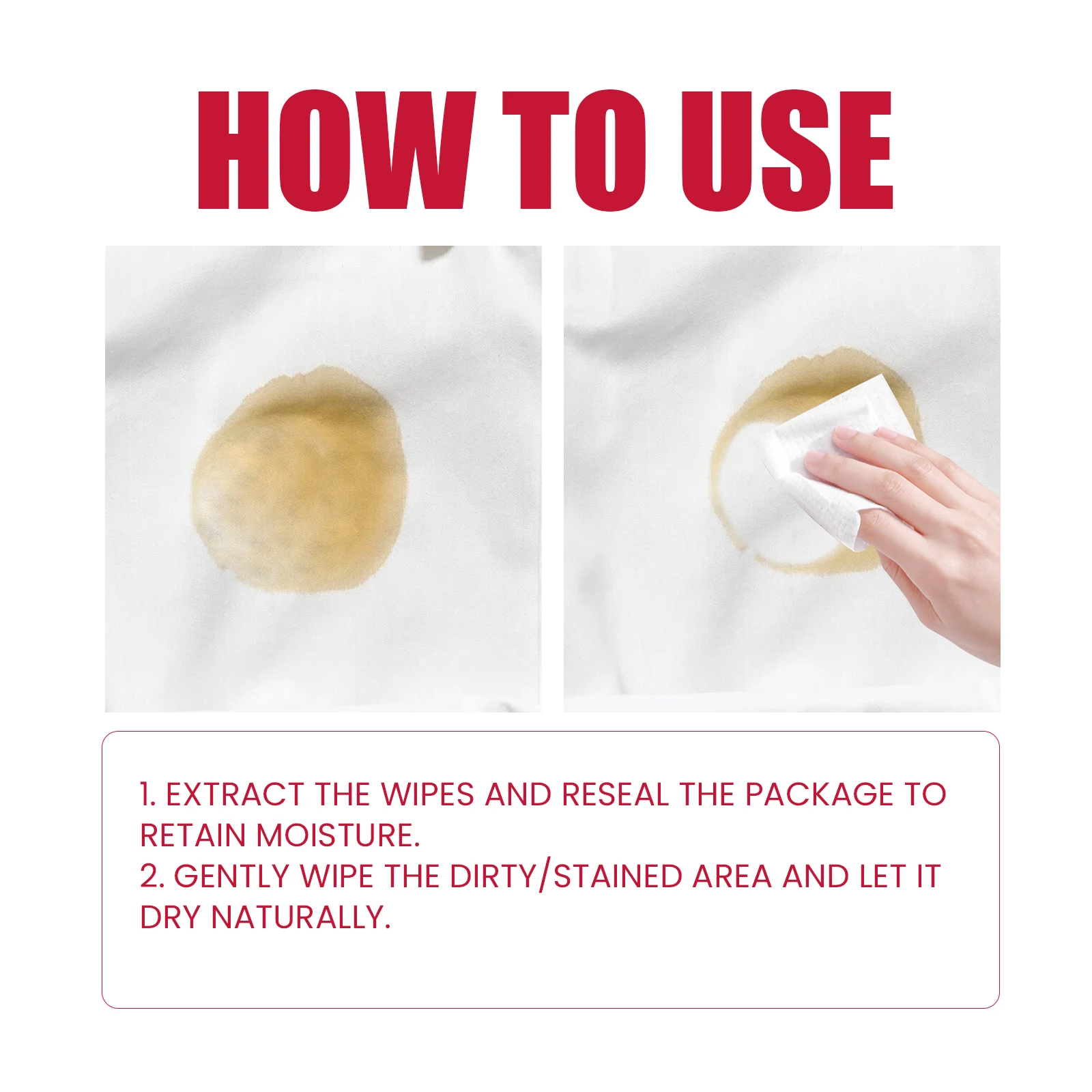 HOW TO USE

1. EXTRACT THE WIPES AND RESEAL THE PACKAGE TO RETAIN MOISTURE.
2. GENTLY WIPE THE DIRTY/STAINED AREA AND LET IT DRY NATURALLY.