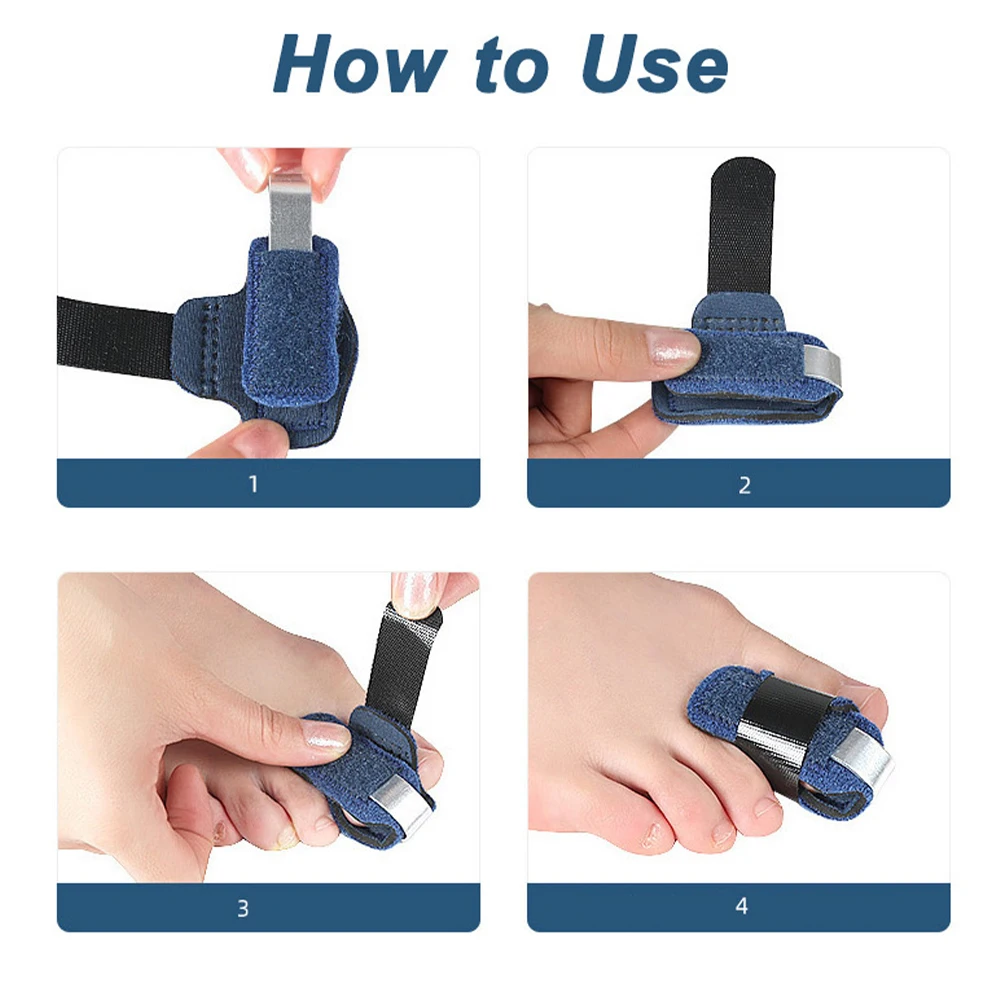 How to Use

1

2

3

4