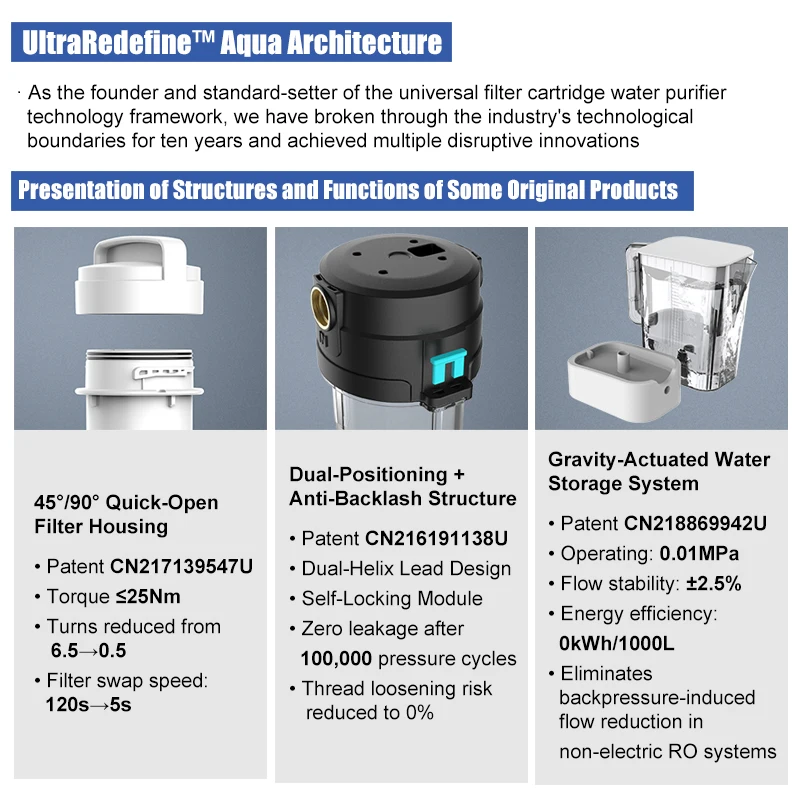 UltraRedefine™ Aqua Architecture

· As the founder and standard-setter of the universal filter cartridge water purifier technology framework, we have broken through the industry's technological boundaries for ten years and achieved multiple disruptive innovations

Presentation of Structures and Functions of Some Original Products

45°/90° Quick-Open Filter Housing

• Patent CN217139547U
• Torque ≤25Nm
• Turns reduced from 6.5→0.5
• Filter swap speed: 120s→5s

Dual-Positioning + Anti-Backlash Structure

• Patent CN216191138U
• Dual-Helix Lead Design
• Self-Locking Module
• Zero leakage after 100,000 pressure cycles
• Thread loosening risk reduced to 0%

Gravity-Actuated Water Storage System

• Patent CN218869942U
• Operating: 0.01MPa
• Flow stability: ±2.5%
• Energy efficiency: 0kWh/1000L
• Eliminates backpressure-induced flow reduction in non-electric RO systems