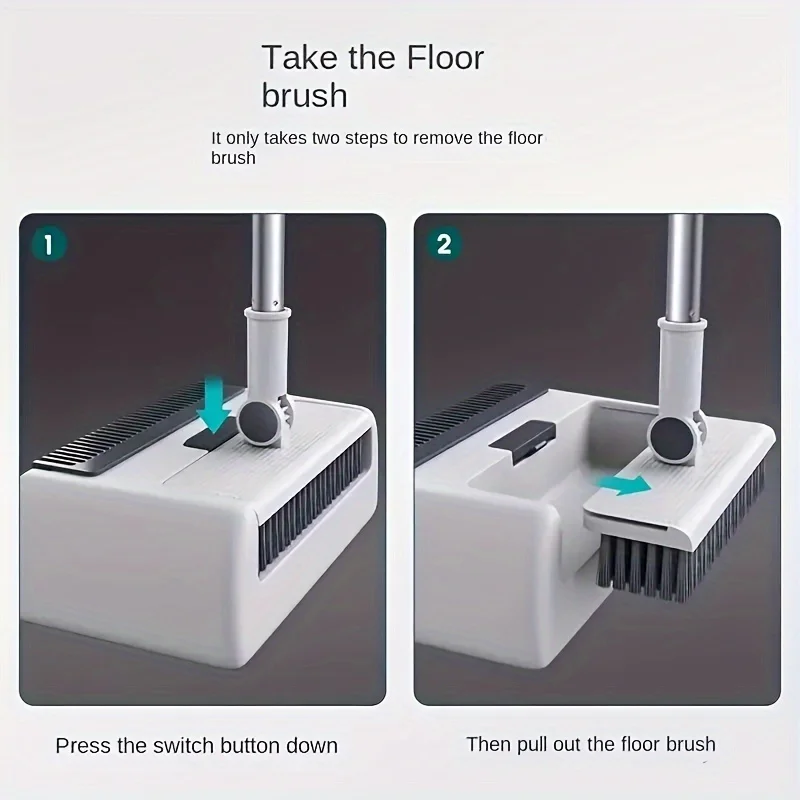 Take the Floor brush

It only takes two steps to remove the floor brush

1

2

Press the switch button down

Then pull out the floor brush