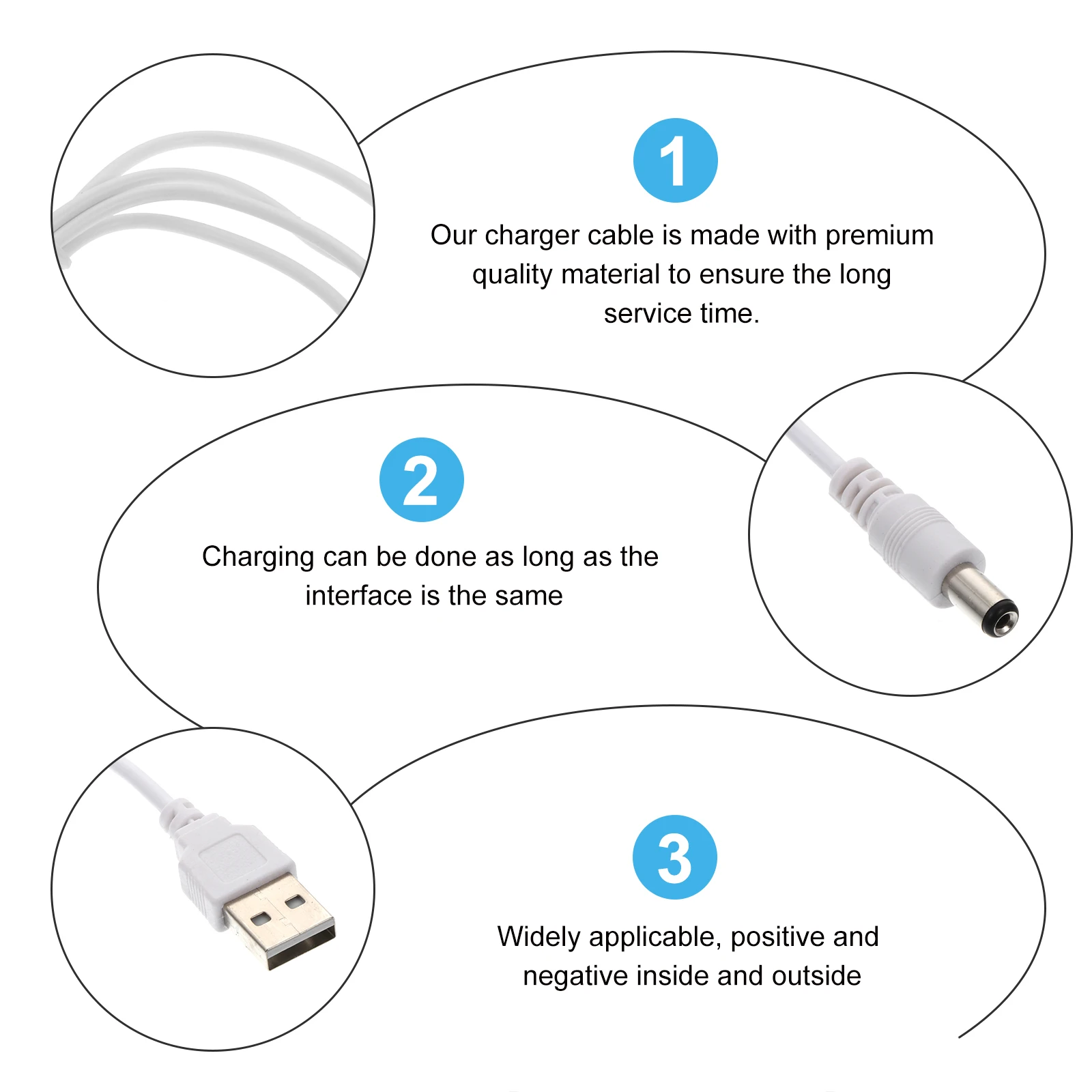 1

Our charger cable is made with premium quality material to ensure the long service time.

2

Charging can be done as long as the interface is the same

3

Widely applicable, positive and negative inside and outside