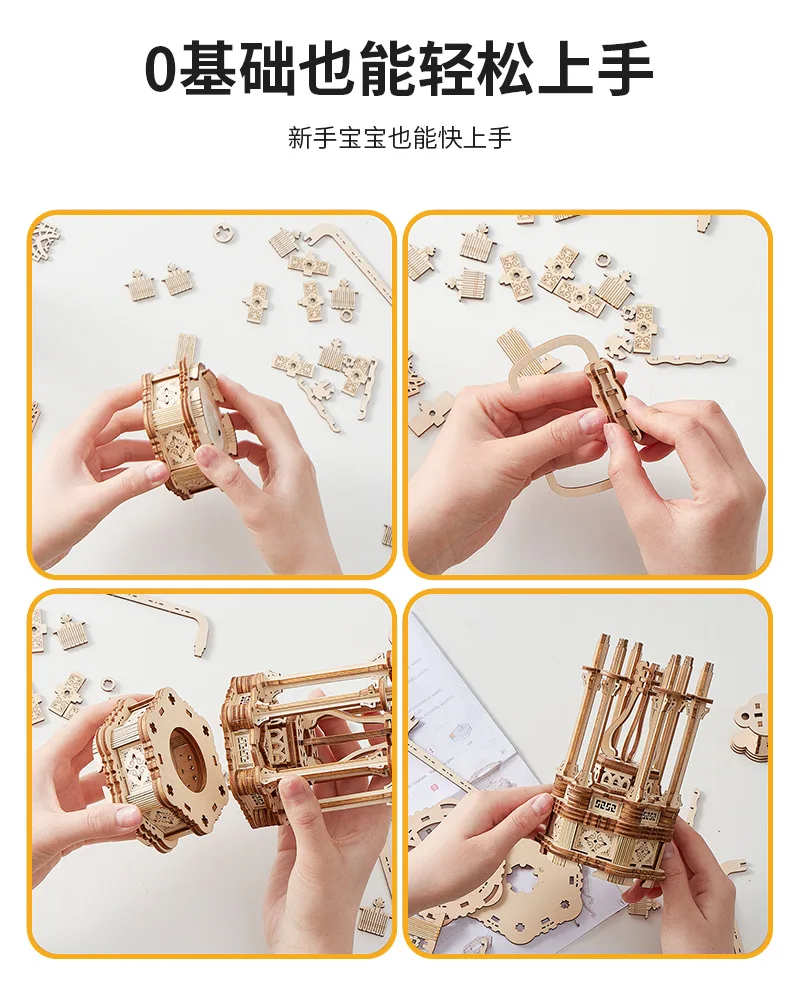 0基础也能轻松上手

新手宝宝也能快上手