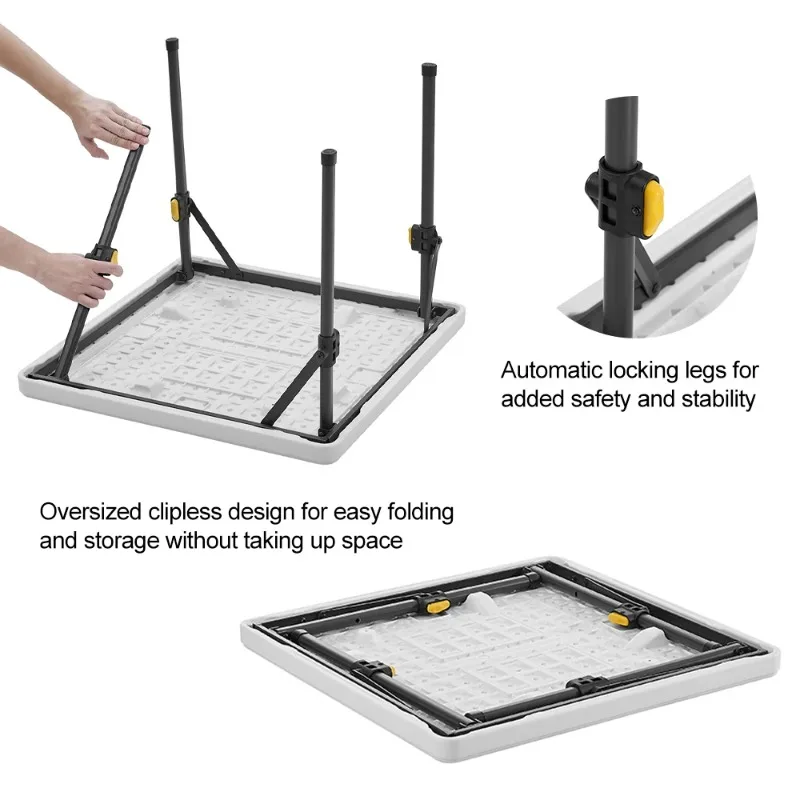 Automatic locking legs for added safety and stability

Oversized clipless design for easy folding and storage without taking up space