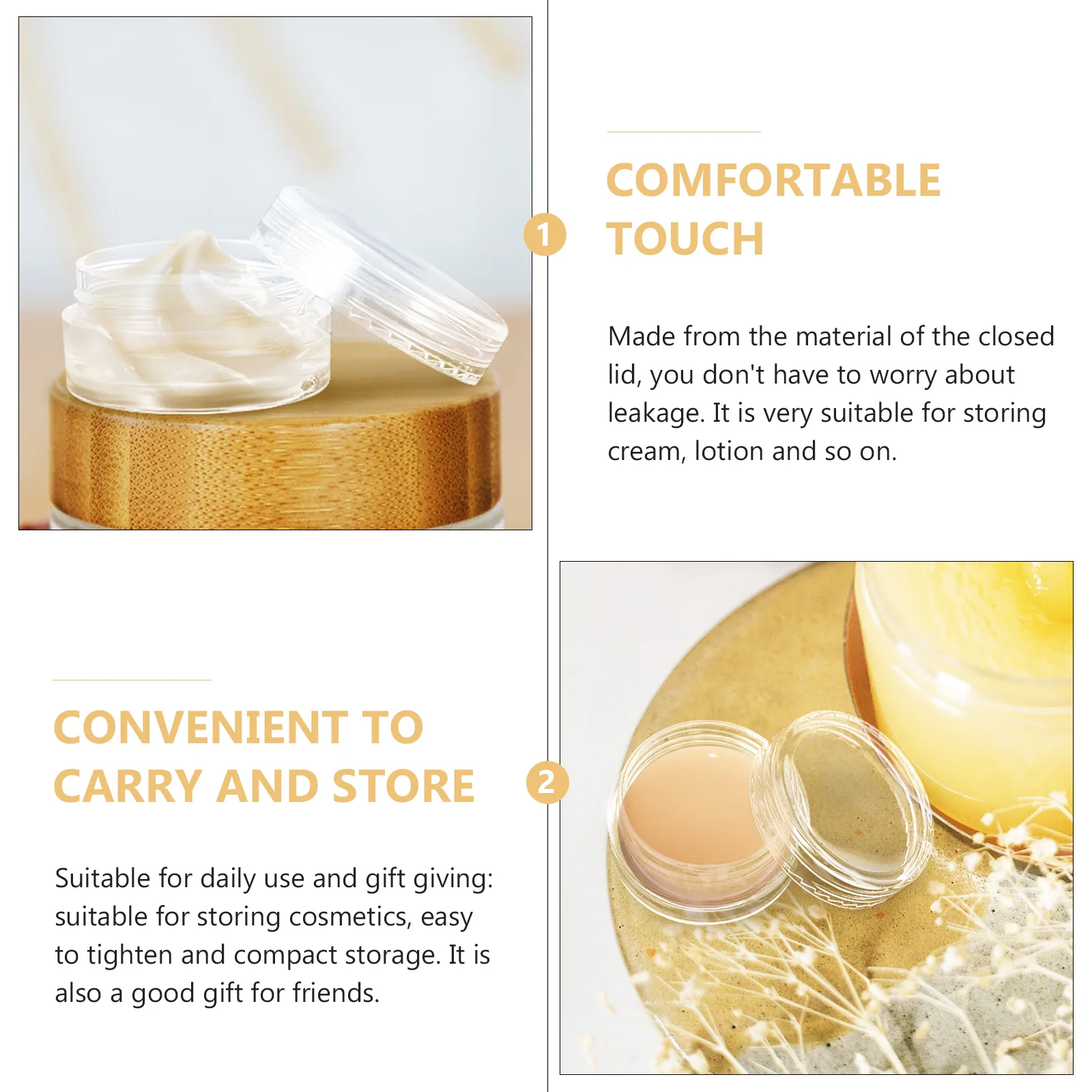 1

COMFORTABLE TOUCH

Made from the material of the closed lid, you don't have to worry about leakage. It is very suitable for storing cream, lotion and so on.

CONVENIENT TO CARRY AND STORE

2

Suitable for daily use and gift giving: suitable for storing cosmetics, easy to tighten and compact storage. It is also a good gift for friends.