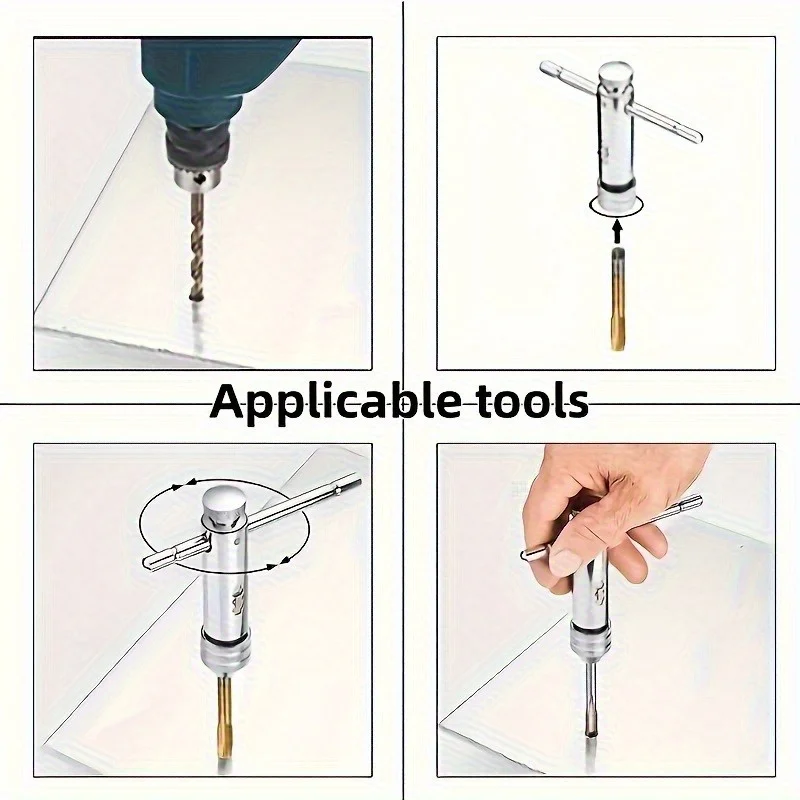 Applicable tools