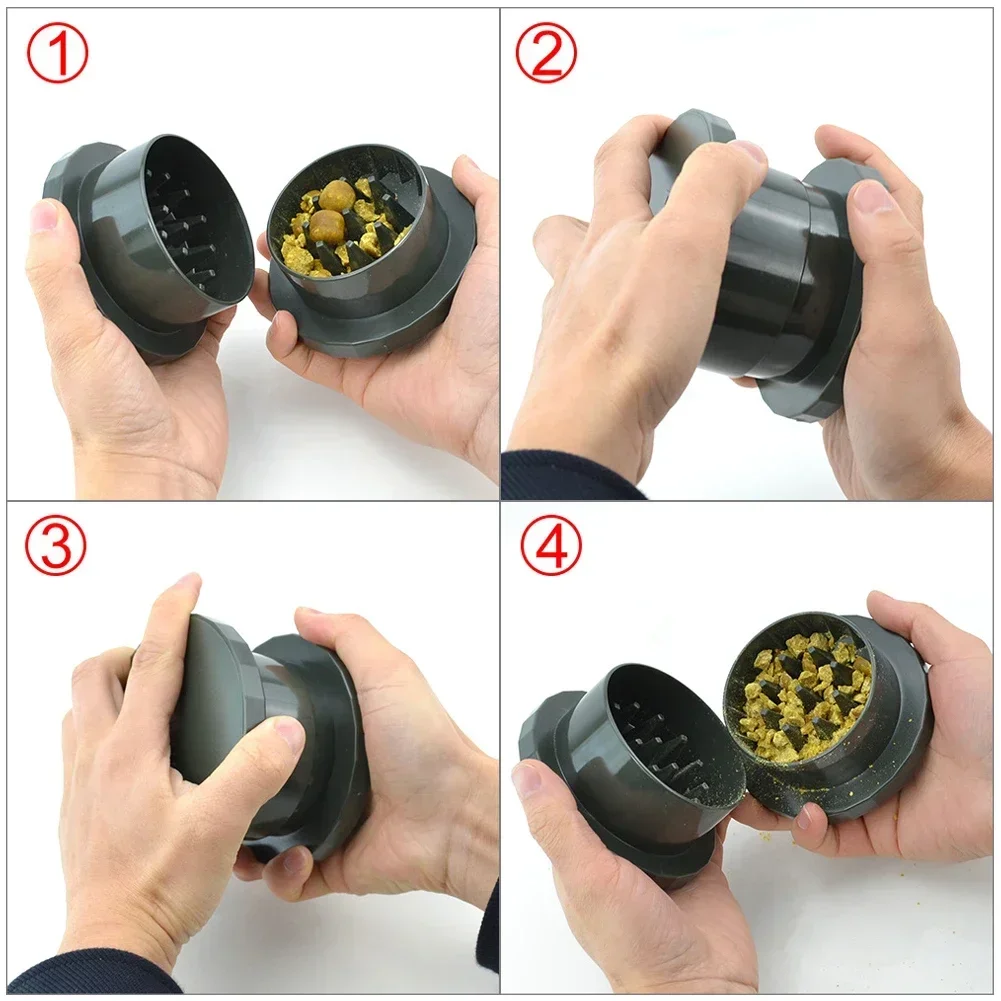 ①

②

③

④