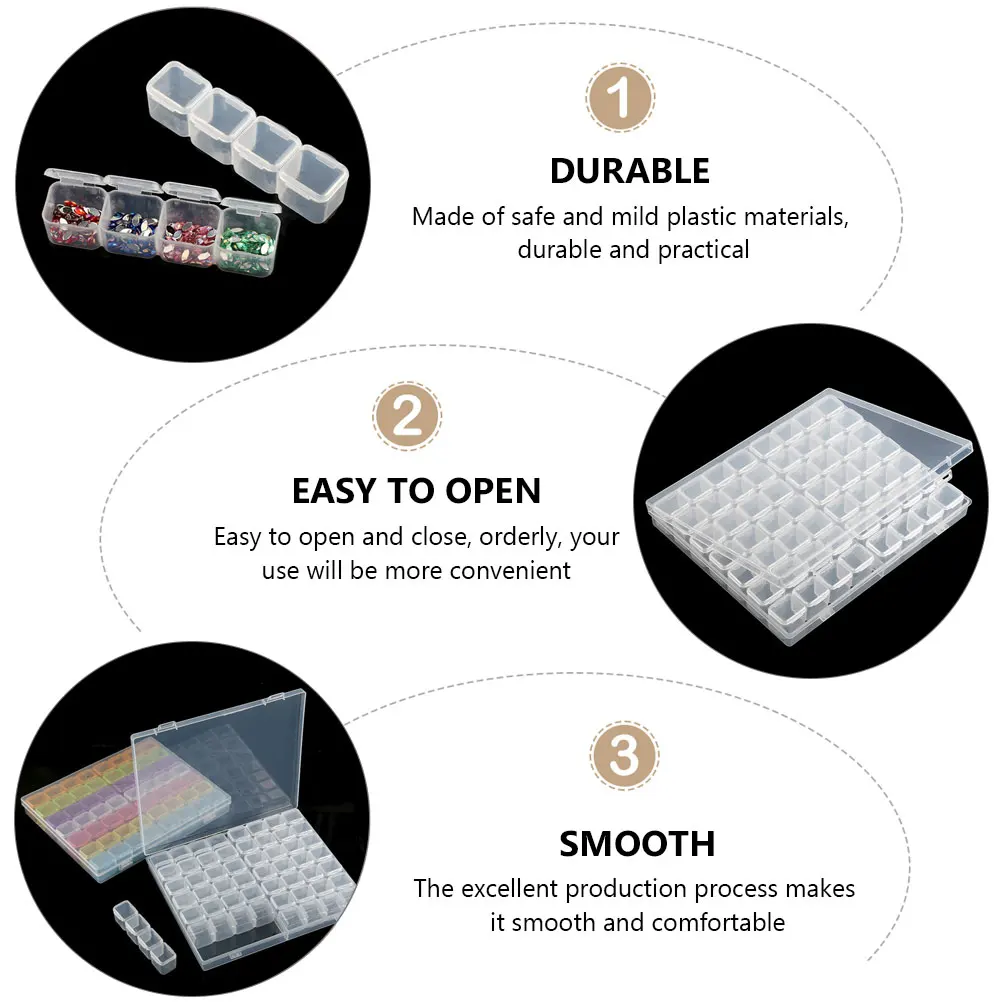 1

DURABLE

Made of safe and mild plastic materials, durable and practical

2

EASY TO OPEN

Easy to open and close, orderly, your use will be more convenient

3

SMOOTH

The excellent production process makes it smooth and comfortable