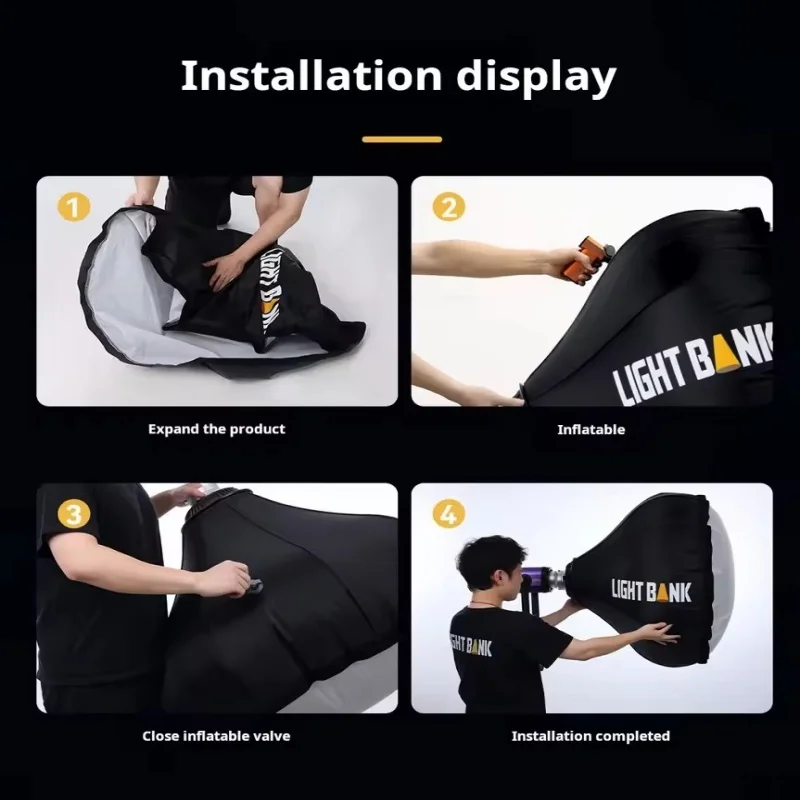 Installation display

1

LIGHT BANK

Expand the product

2

LIGHT BANK

Inflatable

3

Close inflatable valve

4

LIGHT BANK

LIGHT BANK

Installation completed