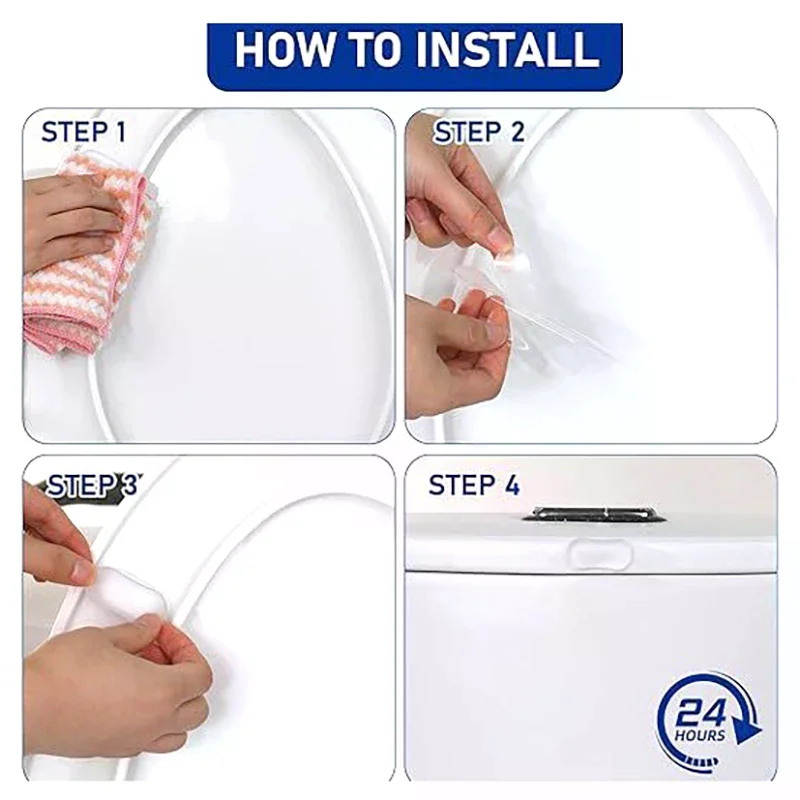 HOW TO INSTALL

STEP 1

STEP 2

STEP 3

STEP 4

24 HOURS