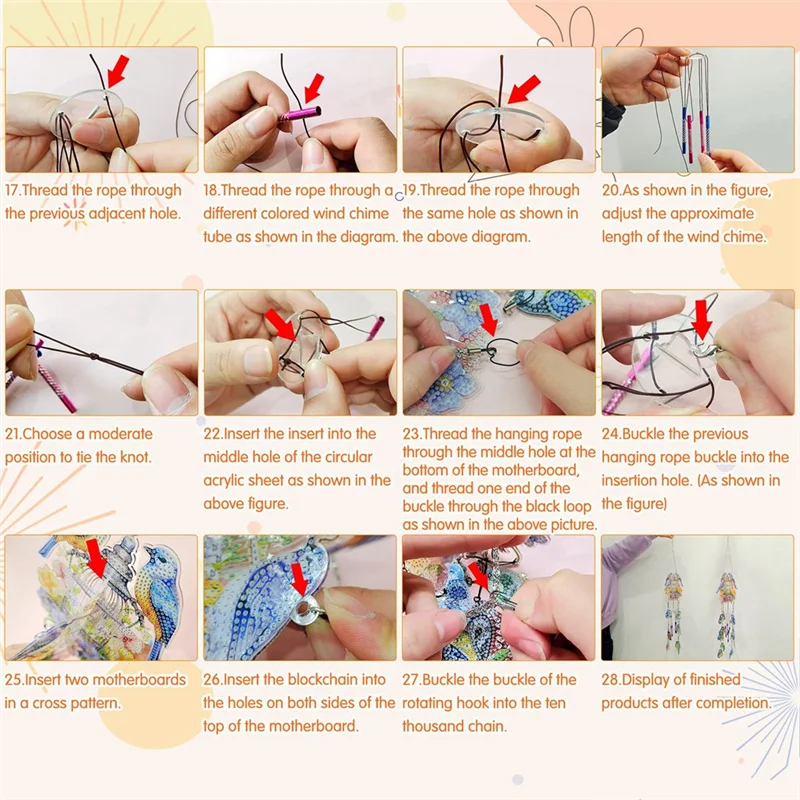 17.Thread the rope through the previous adjacent hole.

18.Thread the rope through a different colored wind chime tube as shown in the diagram.

19.Thread the rope through the same hole as shown in the above diagram.

20.As shown in the figure, adjust the approximate length of the wind chime.

21.Choose a moderate position to tie the knot.

22.Insert the insert into the middle hole of the circular acrylic sheet as shown in the above figure.

23.Thread the hanging rope through the middle hole at the bottom of the motherboard, and thread one end of the buckle through the black loop as shown in the above picture.

24.Buckle the previous hanging rope buckle into the insertion hole. (As shown in the figure)

25.Insert two motherboards in a cross pattern.

26.Insert the blockchain into the holes on both sides of the top of the motherboard.

27.Buckle the buckle of the rotating hook into the ten thousand chain.

28.Display of finished products after completion.