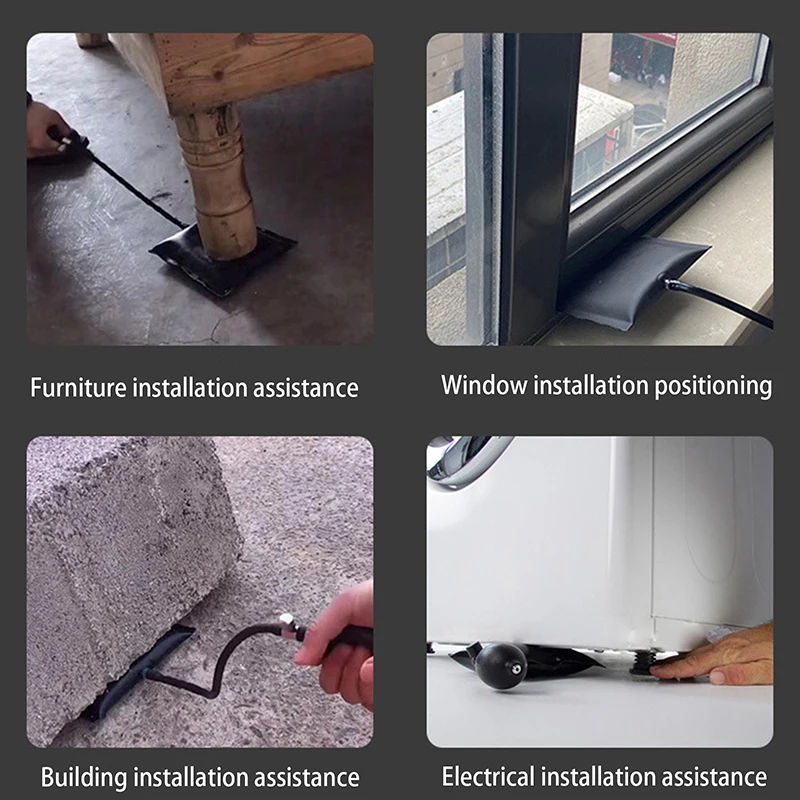 Furniture installation assistance

Window installation positioning

Building installation assistance

Electrical installation assistance