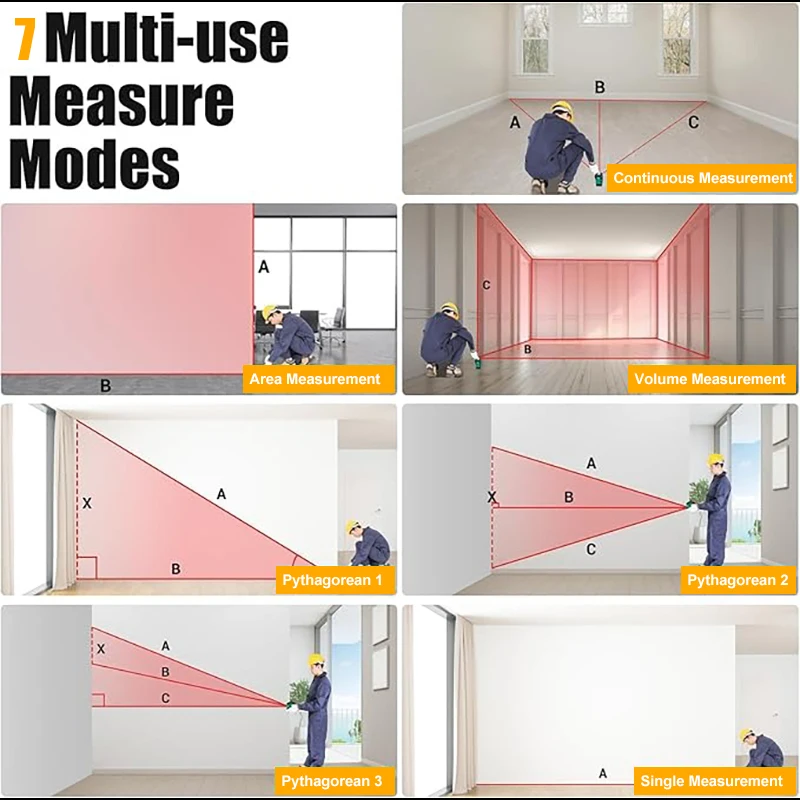 7 Multi-use Measure Modes

B
A
C
Continuous Measurement

A
B
Area Measurement

C
B
Volume Measurement

X
A
B
Pythagorean 1

A
X
B
C
Pythagorean 2

X
A
B
C
Pythagorean 3

A
Single Measurement