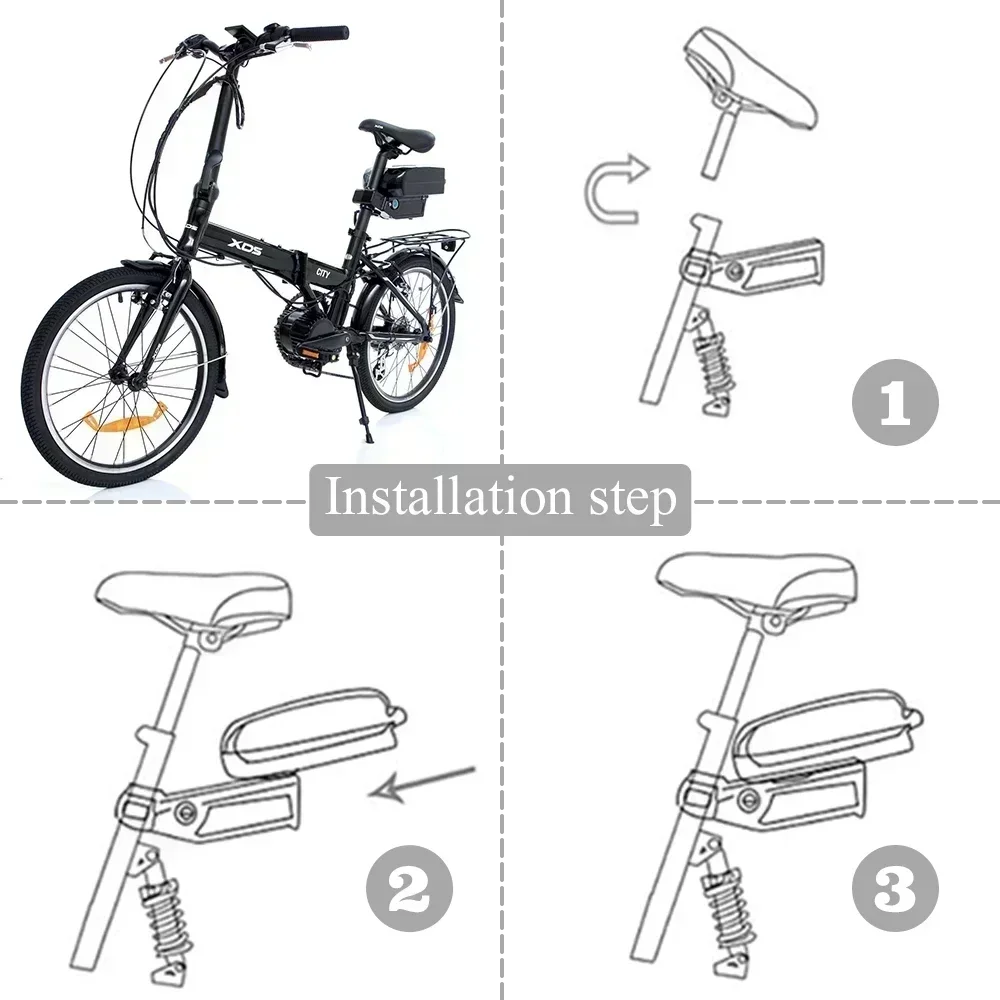 XDS
CITY
1
Installation step
2
3