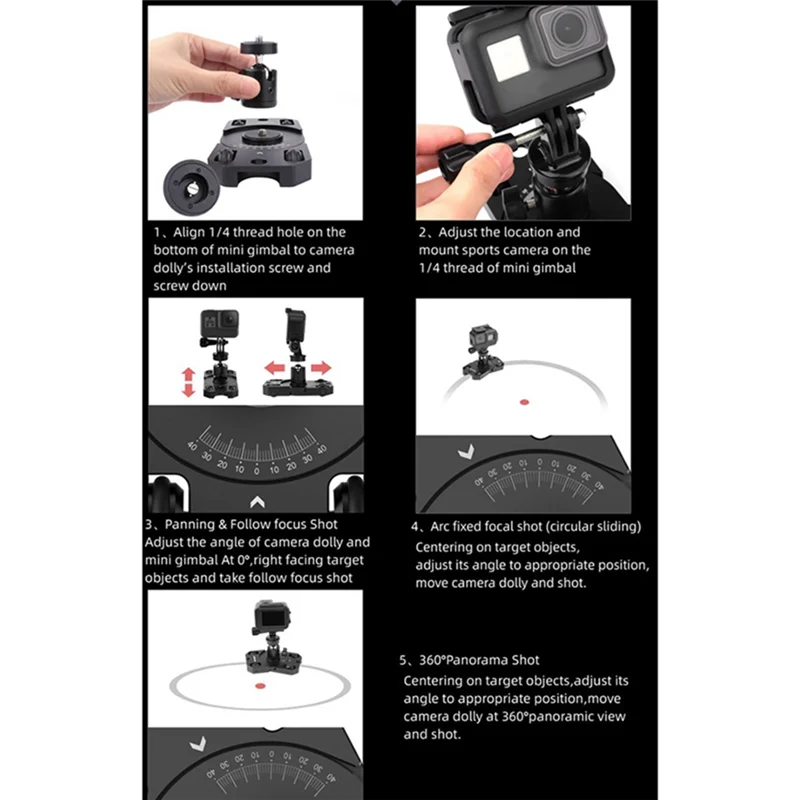 1、Align 1/4 thread hole on the bottom of mini gimbal to camera dolly's installation screw and screw down

2、Adjust the location and mount sports camera on the 1/4 thread of mini gimbal

40 30 20 10 0 10 20 30 40

3、Panning & Follow focus Shot
Adjust the angle of camera dolly and mini gimbal At 0°,right facing target objects and take follow focus shot

40 30 20 10 0 10 20 30 40

4、Arc fixed focal shot (circular sliding)
Centering on target objects, adjust its angle to appropriate position, move camera dolly and shot.

40 30 20 10 0 10 20 30 40

5、360°Panorama Shot
Centering on target objects,adjust its angle to appropriate position,move camera dolly at 360°panoramic view and shot.