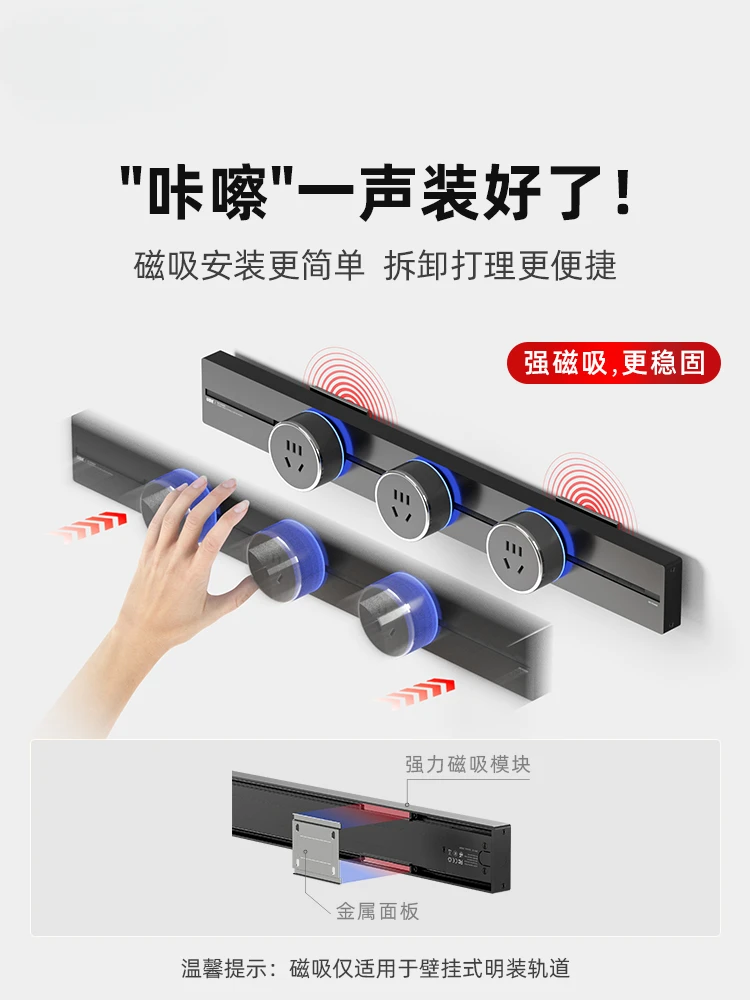 "咔嚓"一声装好了!

磁吸安装更简单 拆卸打理更便捷

强磁吸,更稳固

强力磁吸模块

金属面板

温馨提示:磁吸仅适用于壁挂式明装轨道