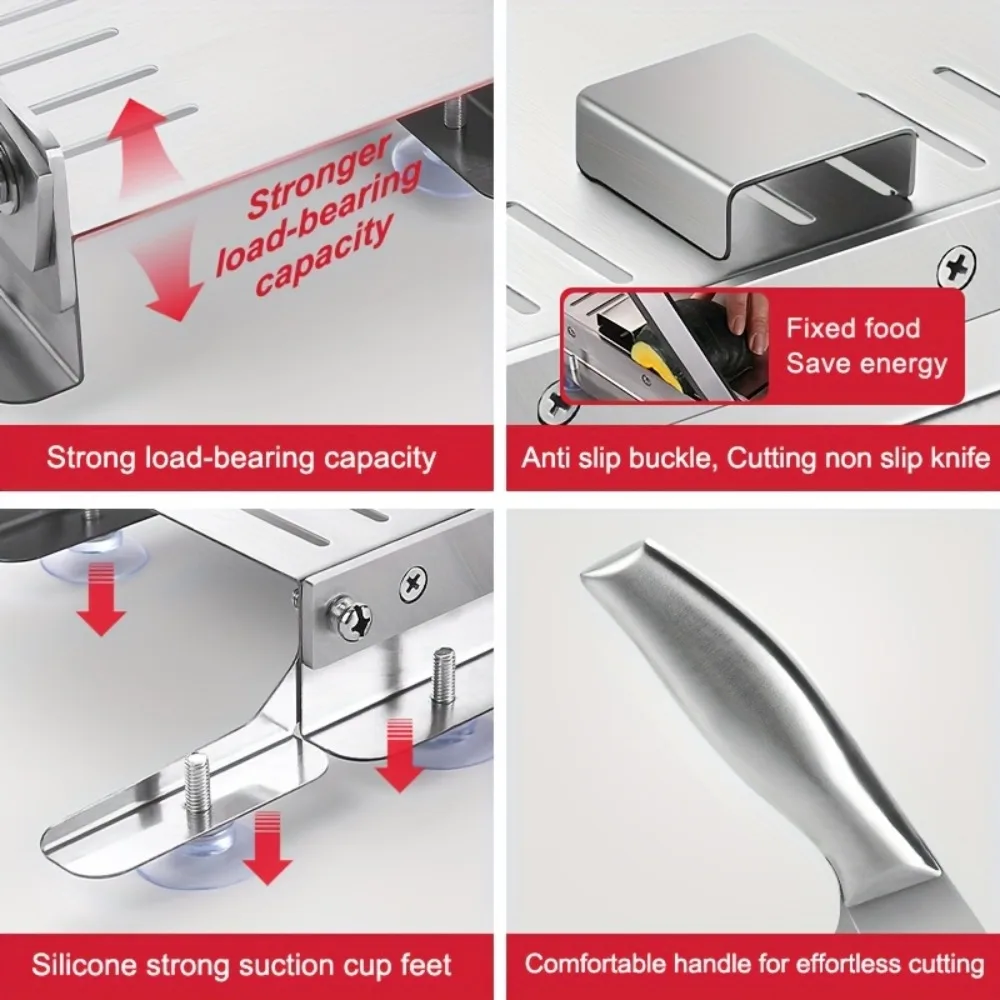 Stronger load-bearing capacity

Strong load-bearing capacity

Fixed food
Save energy

Anti slip buckle, Cutting non slip knife

Silicone strong suction cup feet

Comfortable handle for effortless cutting