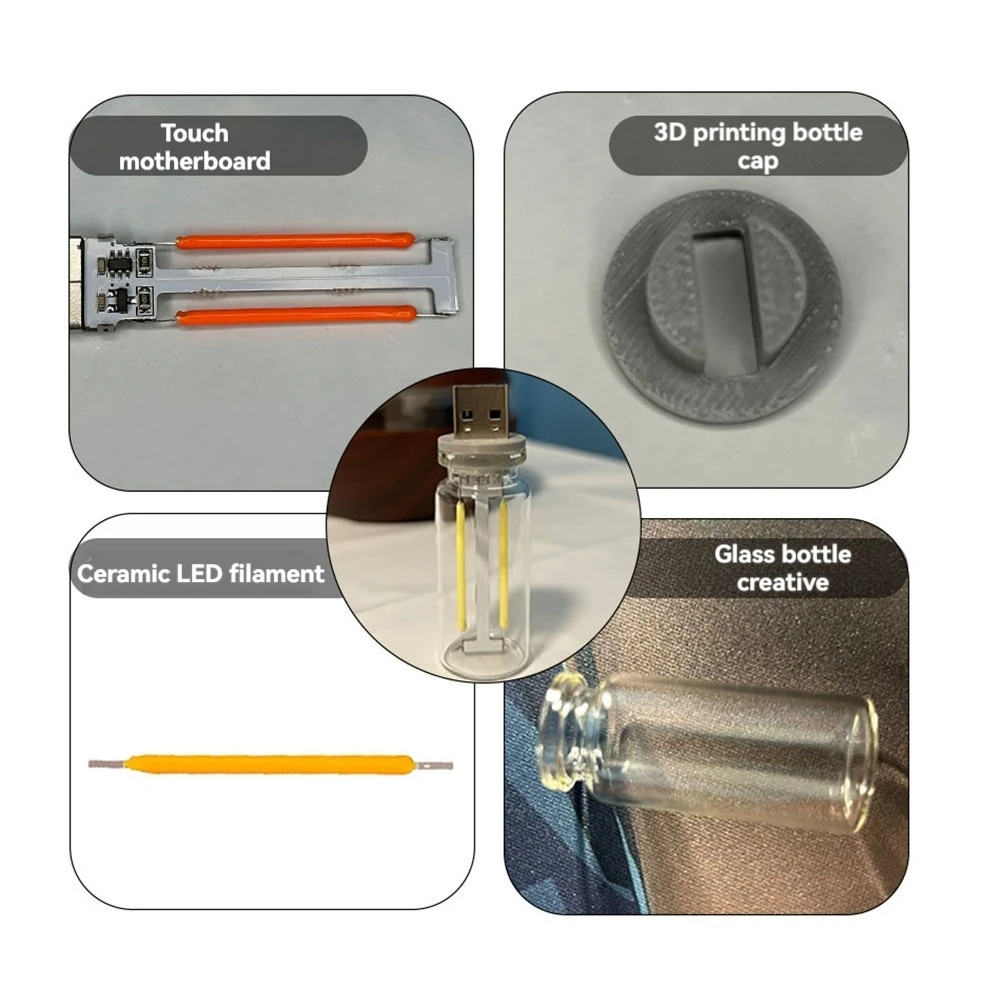 Touch motherboard

3D printing bottle cap

Ceramic LED filament

Glass bottle creative