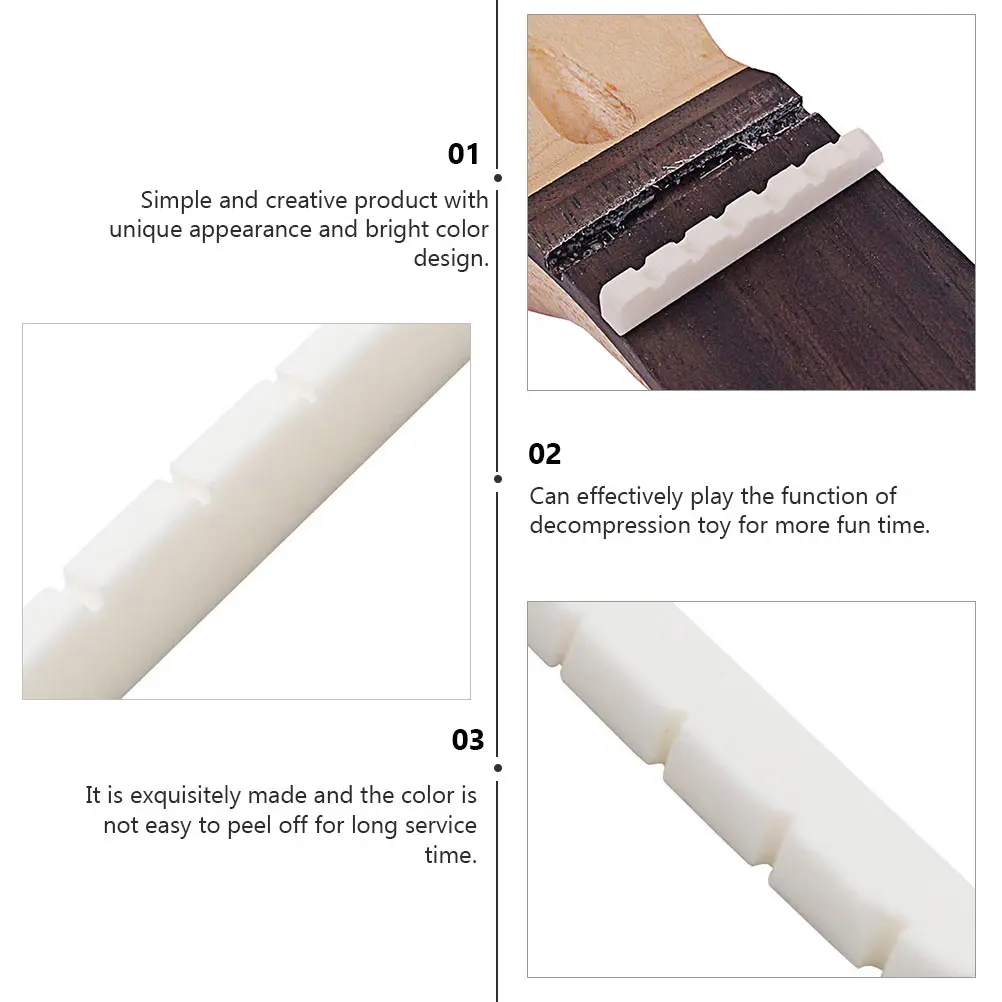 01

Simple and creative product with unique appearance and bright color design.

02

Can effectively play the function of decompression toy for more fun time.

03

It is exquisitely made and the color is not easy to peel off for long service time.