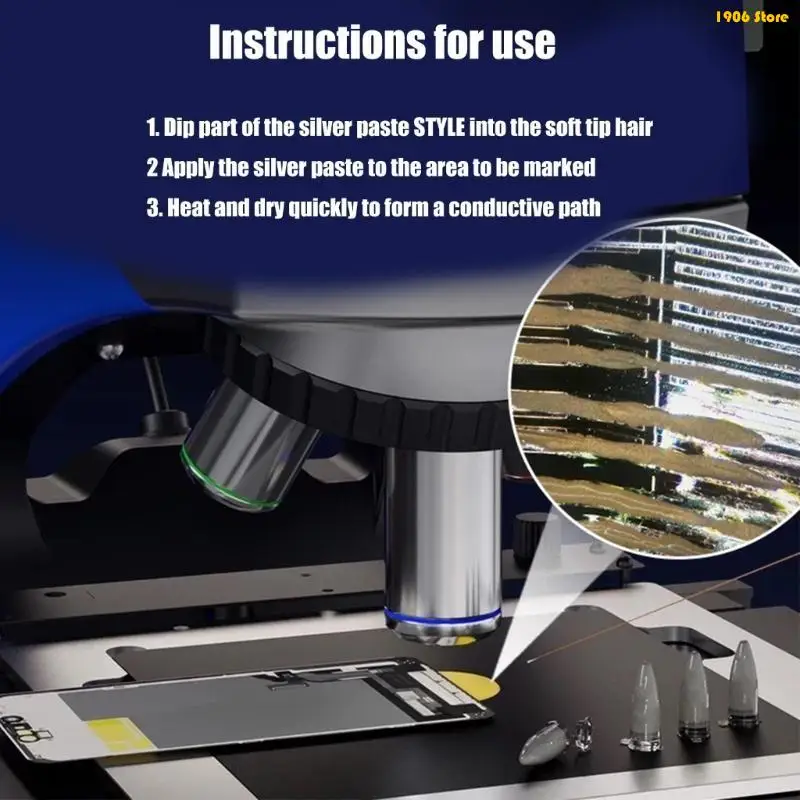 1906 Store

Instructions for use

1. Dip part of the silver paste STYLE into the soft tip hair

2 Apply the silver paste to the area to be marked

3. Heat and dry quickly to form a conductive path