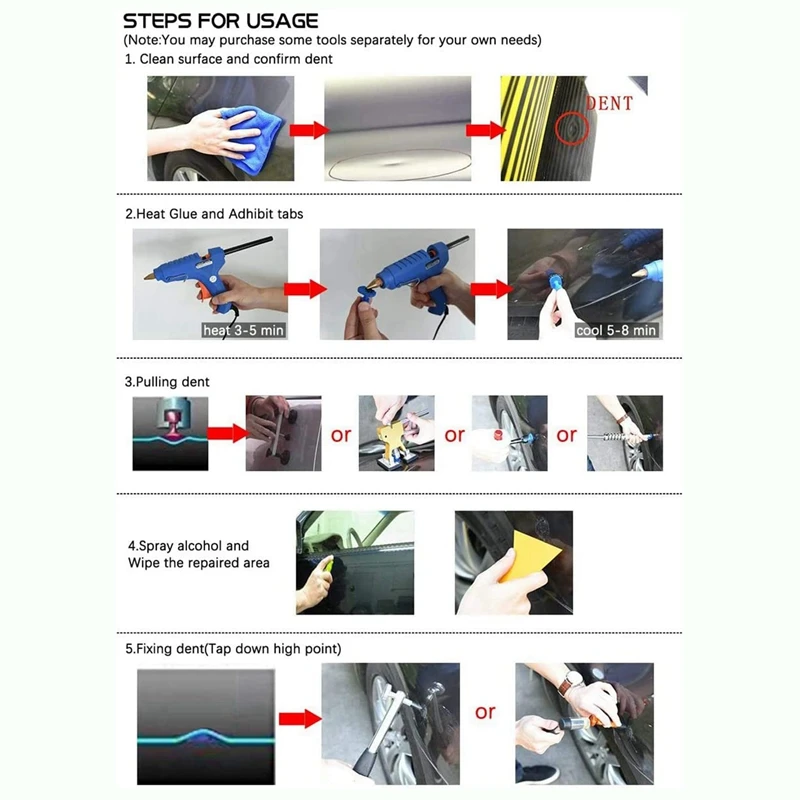 STEPS FOR USAGE
(Note:You may purchase some tools separately for your own needs)

1. Clean surface and confirm dent

DENT

2.Heat Glue and Adhibit tabs

heat 3-5 min

cool 5-8 min

3.Pulling dent

or

or

or

4.Spray alcohol and Wipe the repaired area

5.Fixing dent(Tap down high point)

or