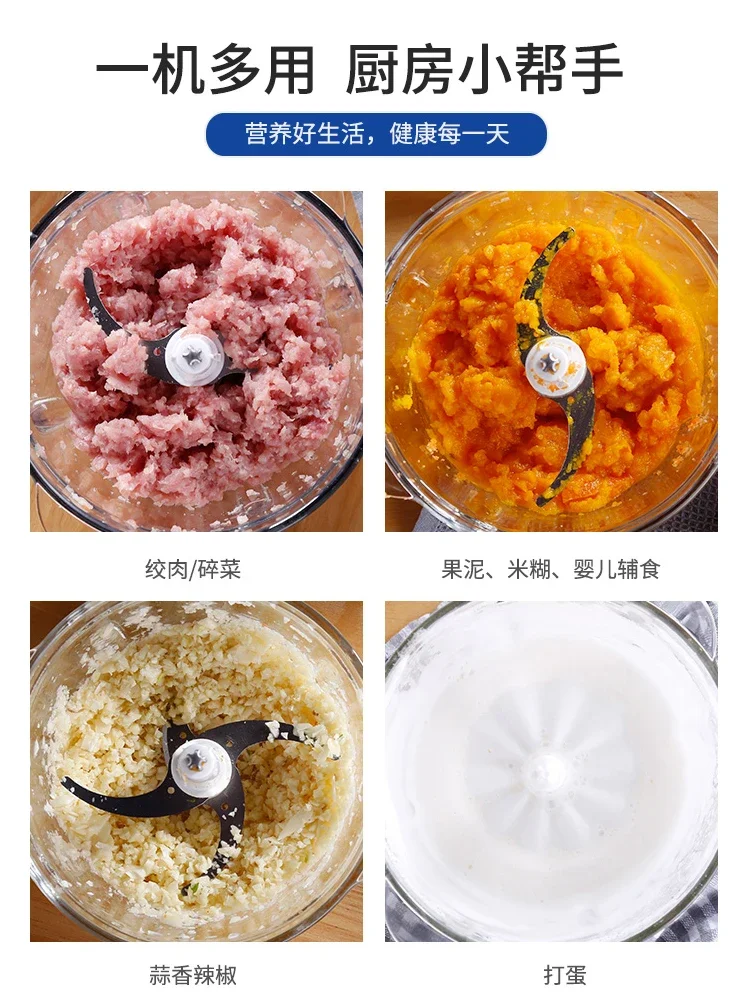 一机多用 厨房小帮手

营养好生活，健康每一天

绞肉/碎菜

果泥、米糊、婴儿辅食

蒜香辣椒

打蛋