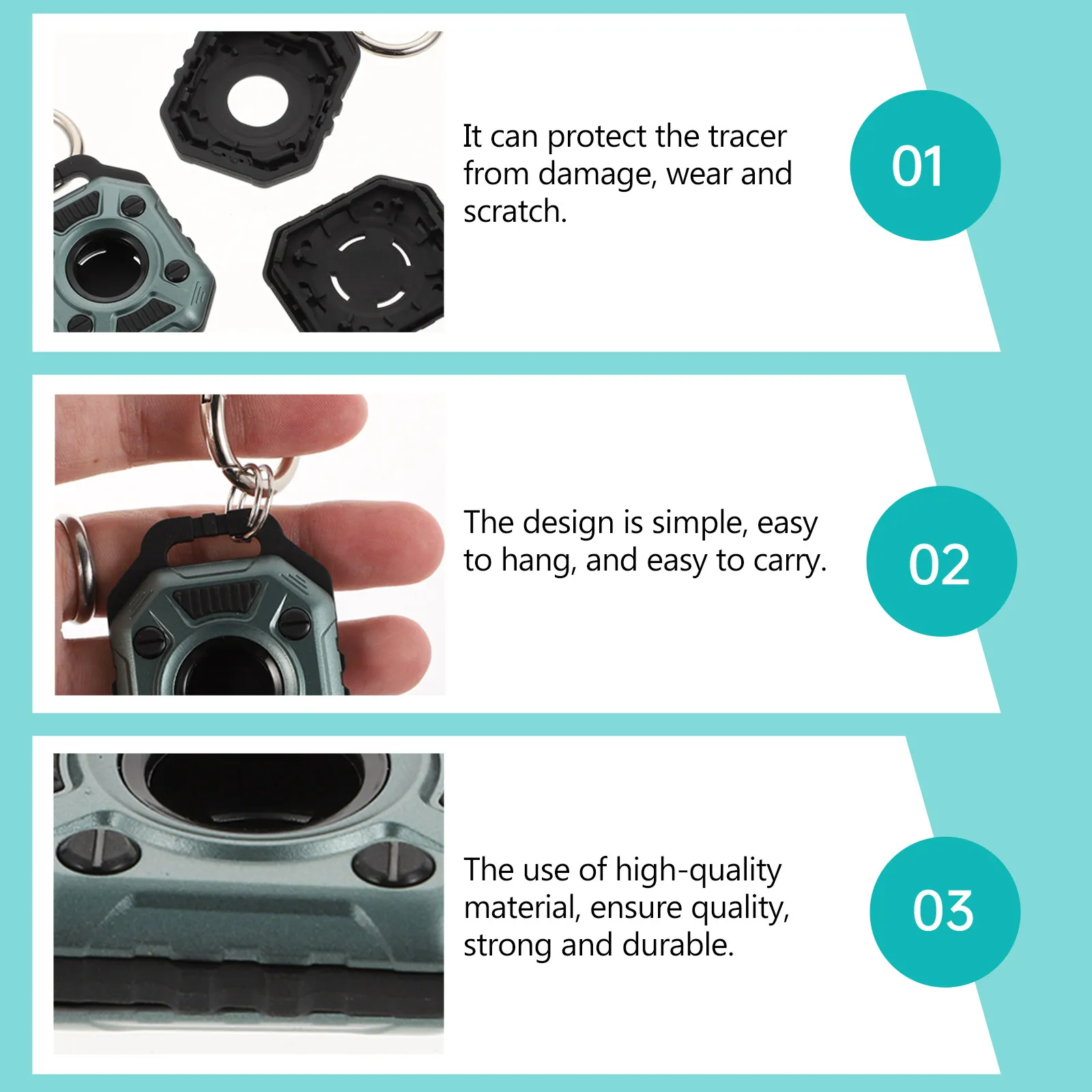 It can protect the tracer from damage, wear and scratch.

01

The design is simple, easy to hang, and easy to carry.

02

The use of high-quality material, ensure quality, strong and durable.

03