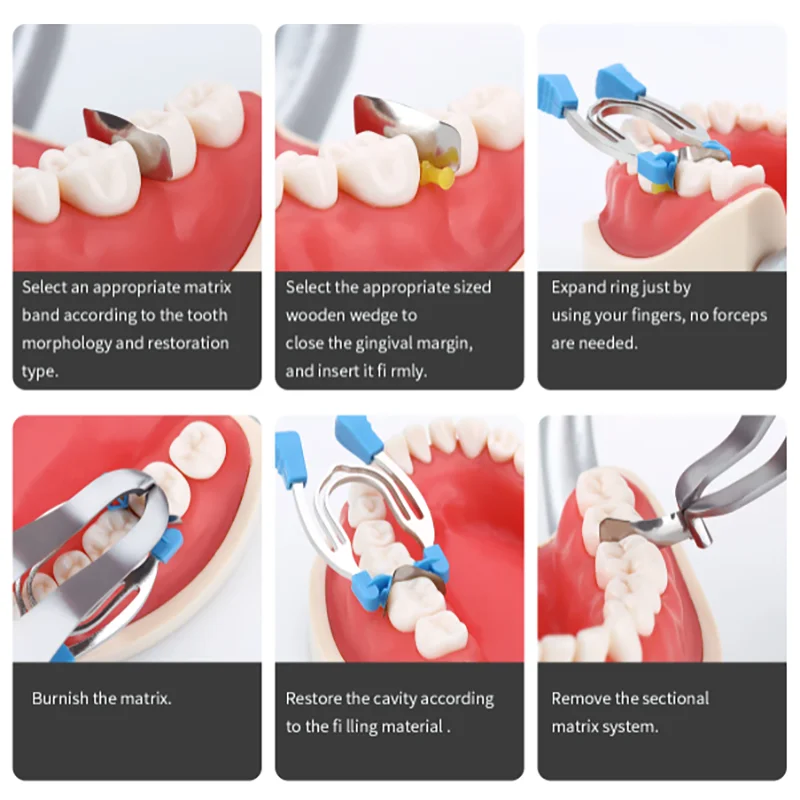 Select an appropriate matrix band according to the tooth morphology and restoration type.

Select the appropriate sized wooden wedge to close the gingival margin, and insert it fi rmly.

Expand ring just by using your fingers, no forceps are needed.

Burnish the matrix.

Restore the cavity according to the fi lling material .

Remove the sectional matrix system.