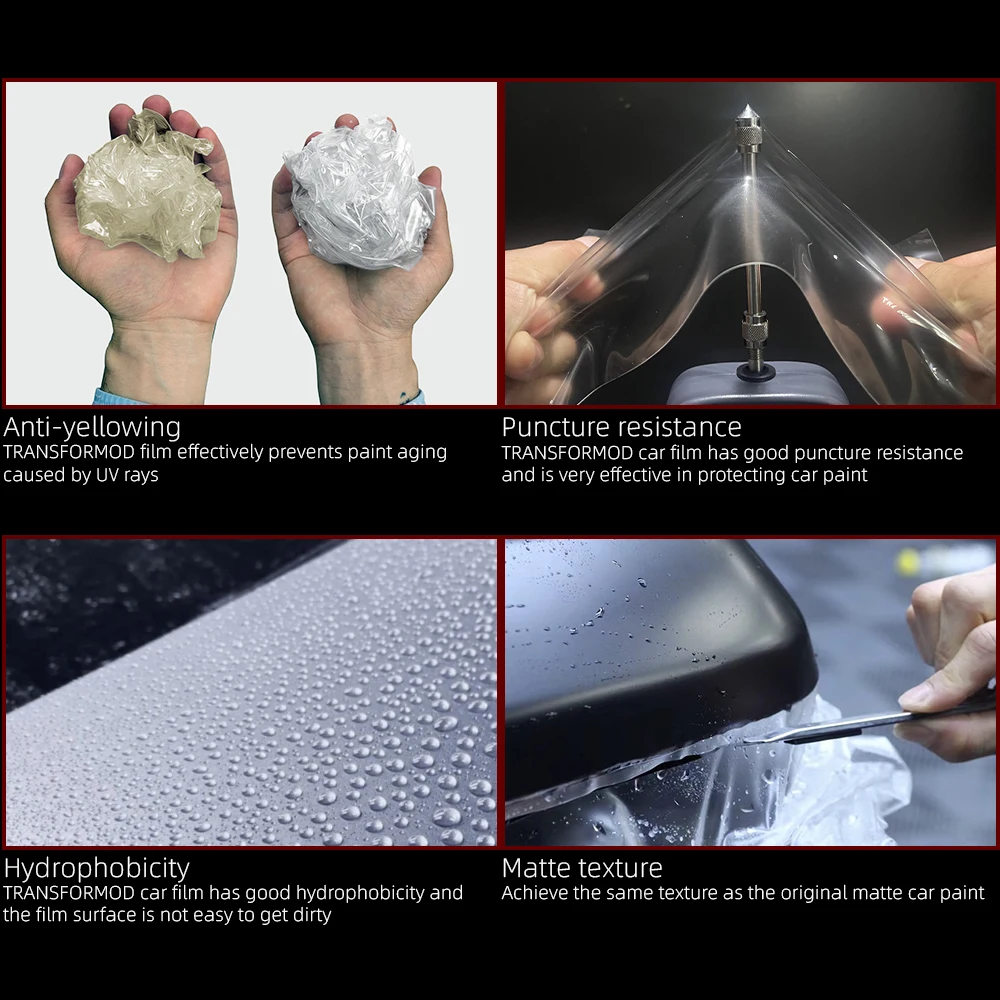 Anti-yellowing
TRANSFORMOD film effectively prevents paint aging caused by UV rays

Puncture resistance
TRANSFORMOD car film has good puncture resistance and is very effective in protecting car paint

Hydrophobicity
TRANSFORMOD car film has good hydrophobicity and the film surface is not easy to get dirty

Matte texture
Achieve the same texture as the original matte car paint