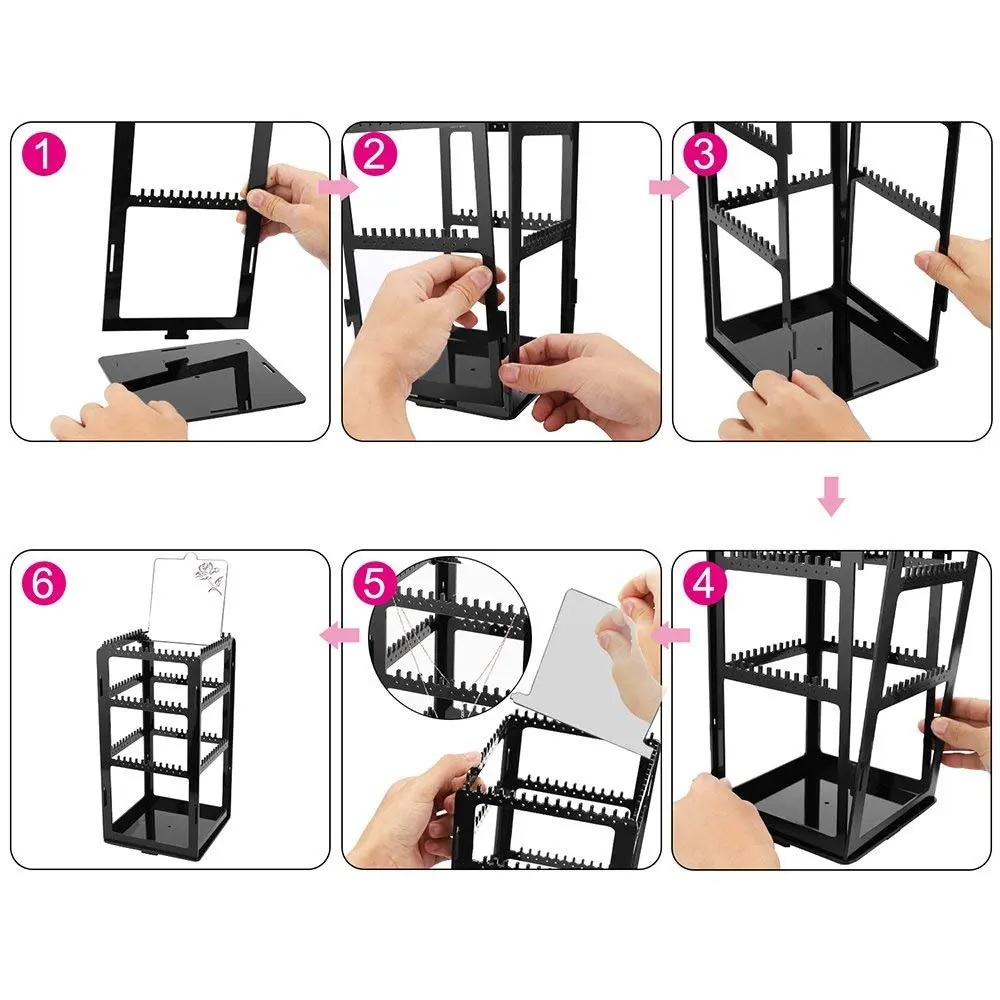 1

2

3

4

5

6