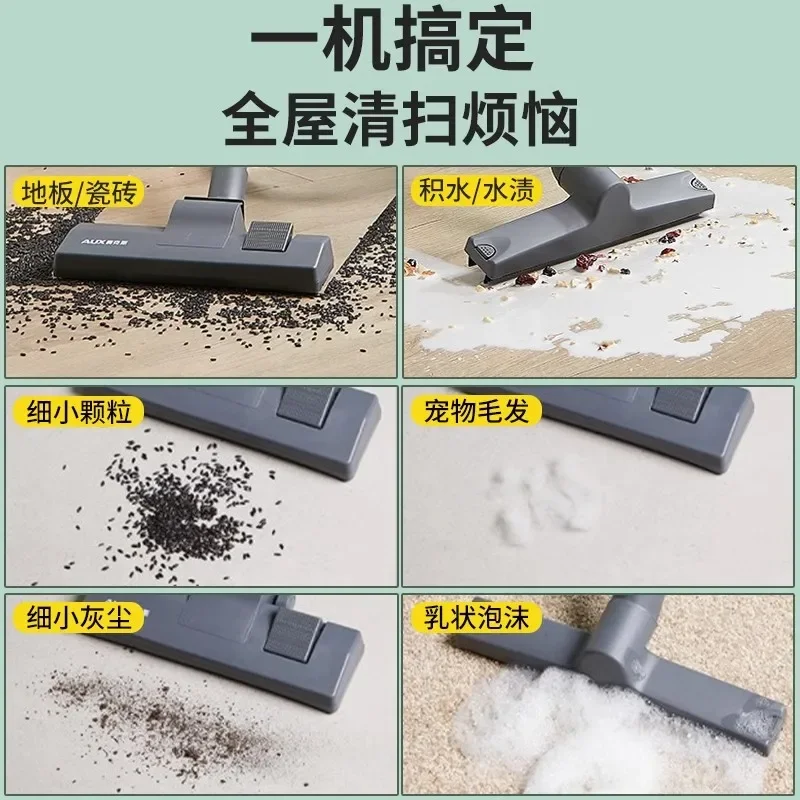 一机搞定
全屋清扫烦恼

地板/瓷砖

AUX 奥克斯

积水/水渍

细小颗粒

宠物毛发

细小灰尘

乳状泡沫