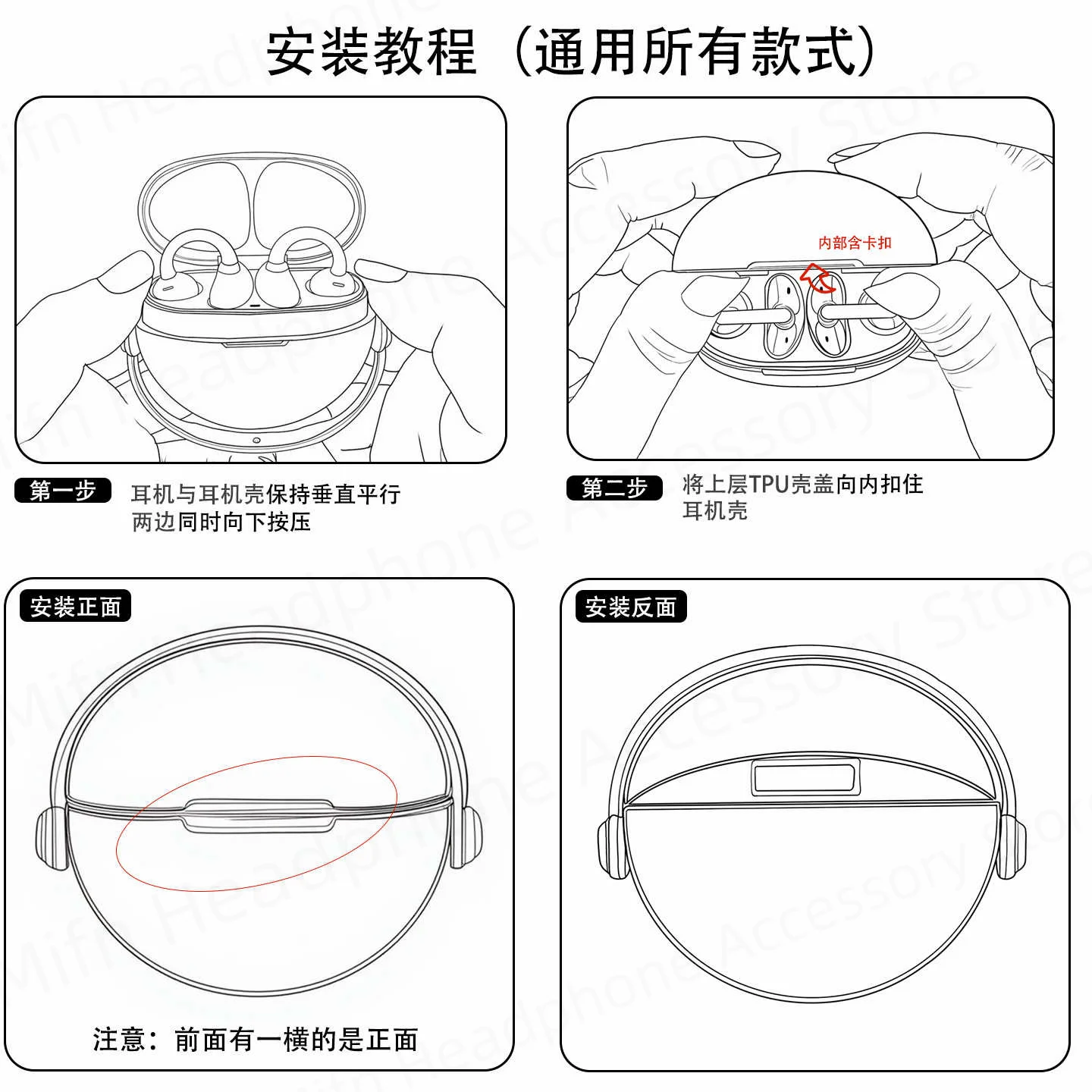 安装教程（通用所有款式）

内部含卡扣

第一步 耳机与耳机壳保持垂直平行
两边同时向下按压

第二步 将上层TPU壳盖向内扣住
耳机壳

安装正面

注意：前面有一横的是正面

安装反面

Mifn Headphone Accessory Store