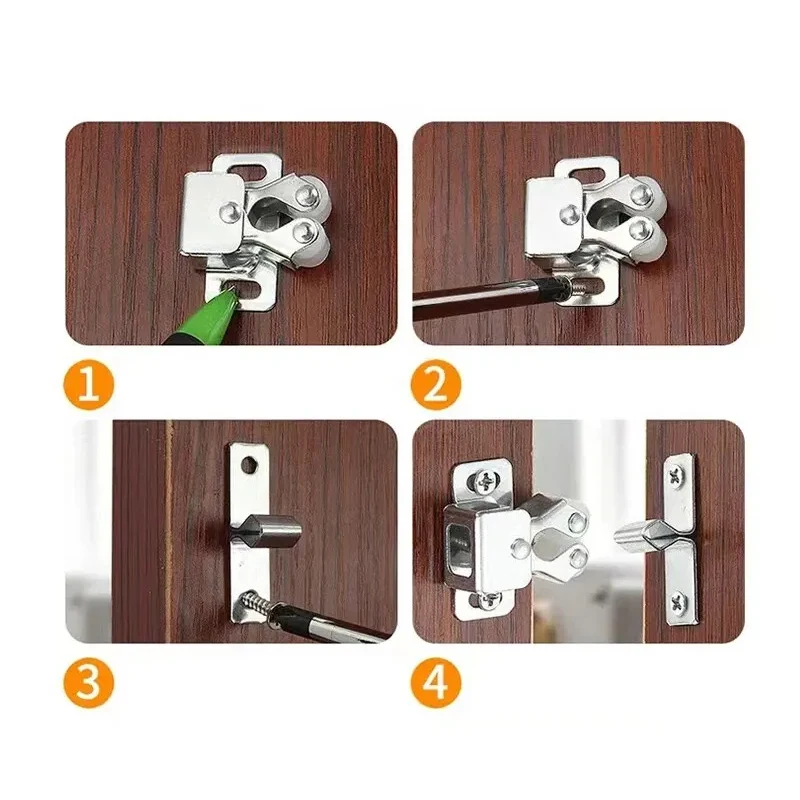 1

2

3

4