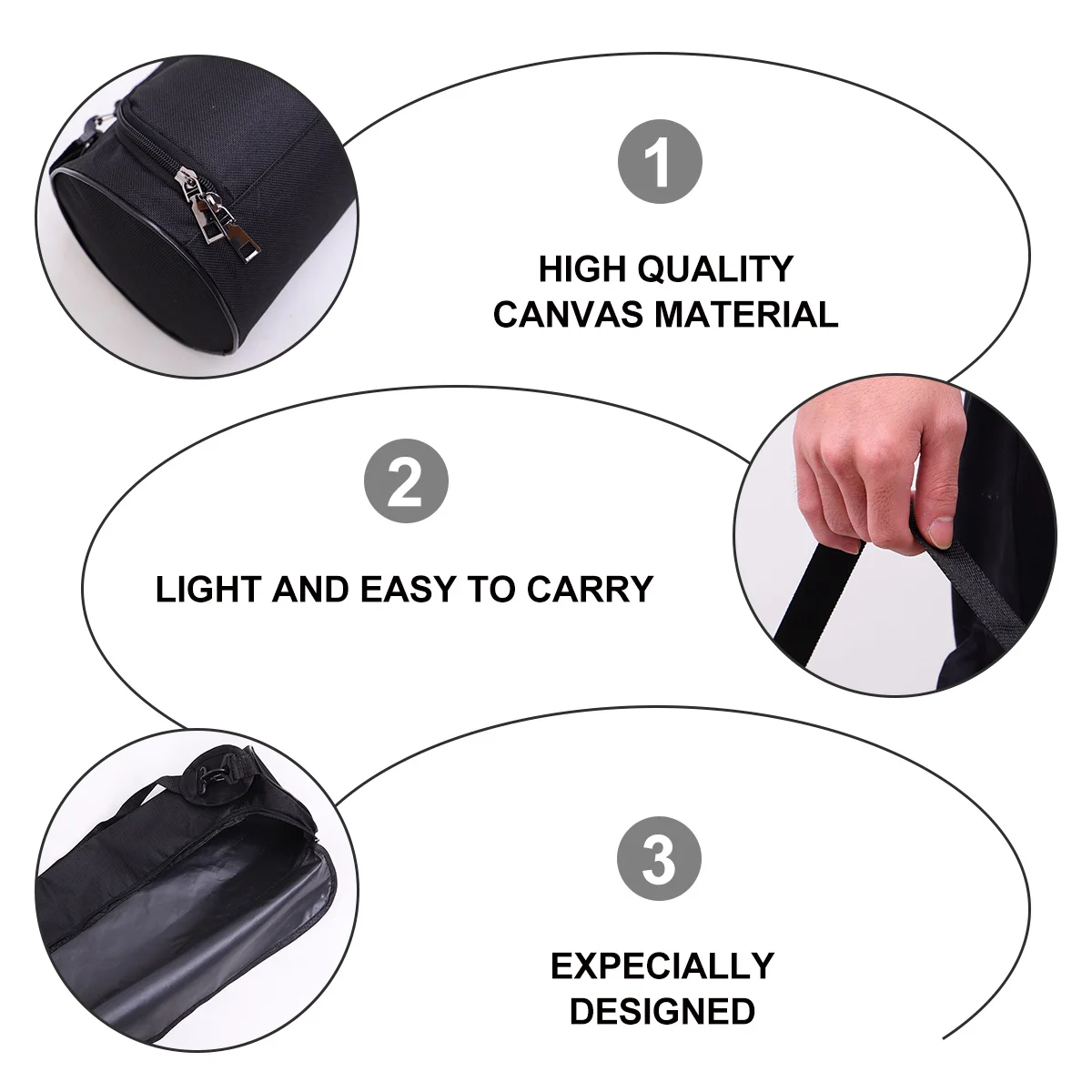 1

HIGH QUALITY CANVAS MATERIAL

2

LIGHT AND EASY TO CARRY

3

EXPECIALLY DESIGNED