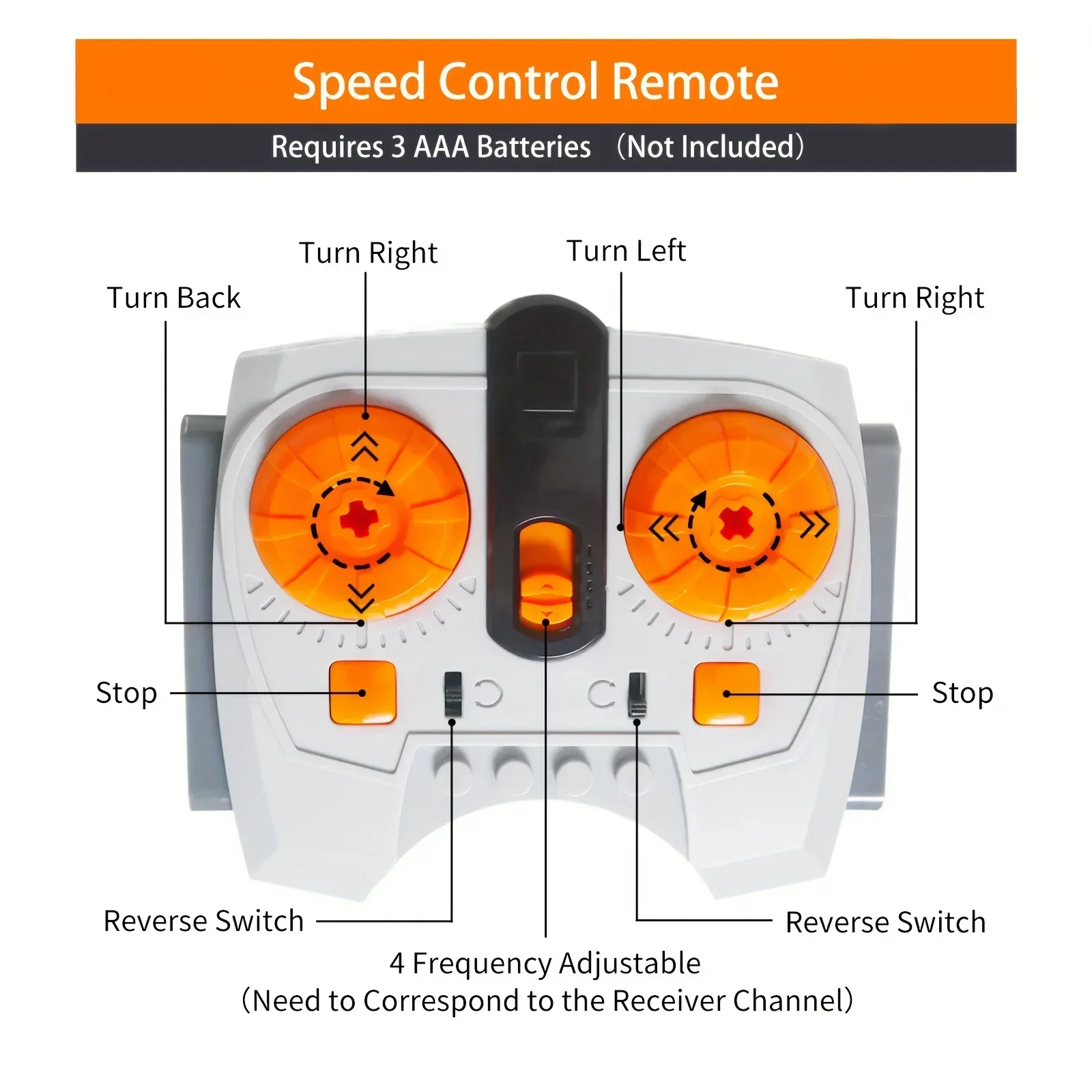 Speed Control Remote

Requires 3 AAA Batteries （Not Included）

Turn Right

Turn Left

Turn Back

Turn Right

Stop

Stop

Reverse Switch

Reverse Switch

4 Frequency Adjustable
（Need to Correspond to the Receiver Channel）