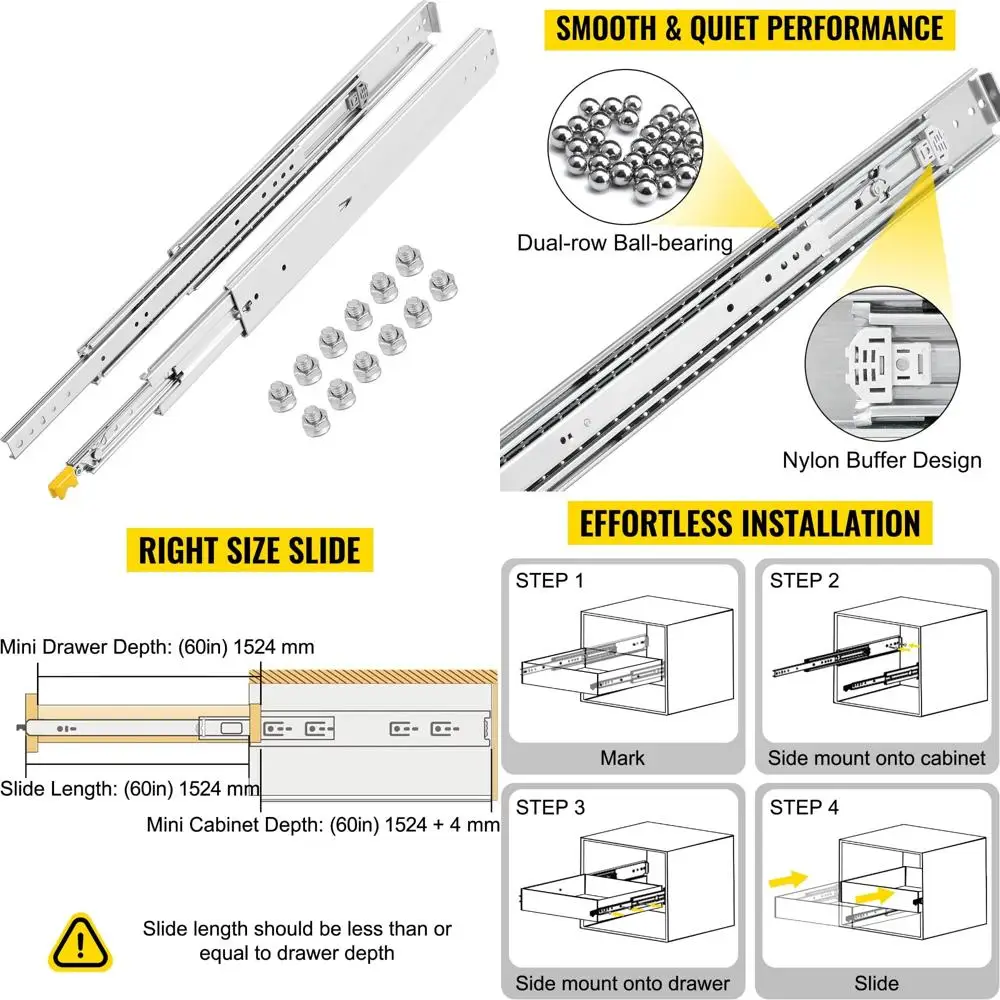 SMOOTH & QUIET PERFORMANCE

Dual-row Ball-bearing

Nylon Buffer Design

RIGHT SIZE SLIDE

Mini Drawer Depth: (60in) 1524 mm

Slide Length: (60in) 1524 mm

Mini Cabinet Depth: (60in) 1524 + 4 mm

Slide length should be less than or equal to drawer depth

EFFORTLESS INSTALLATION

STEP 1

Mark

STEP 2

Side mount onto cabinet

STEP 3

Side mount onto drawer

STEP 4

Slide