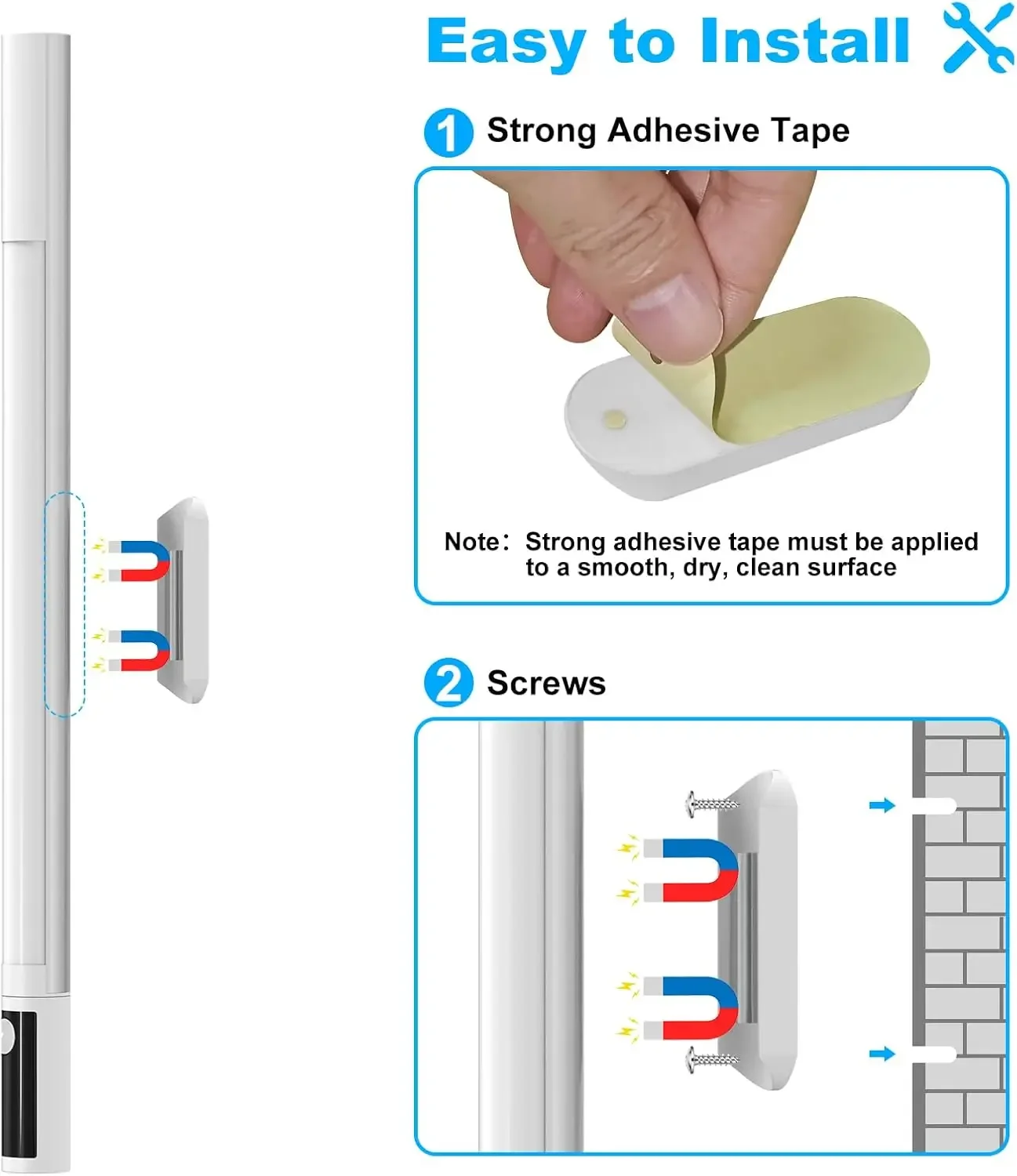 Easy to Install

1 Strong Adhesive Tape

Note: Strong adhesive tape must be applied to a smooth, dry, clean surface

2 Screws