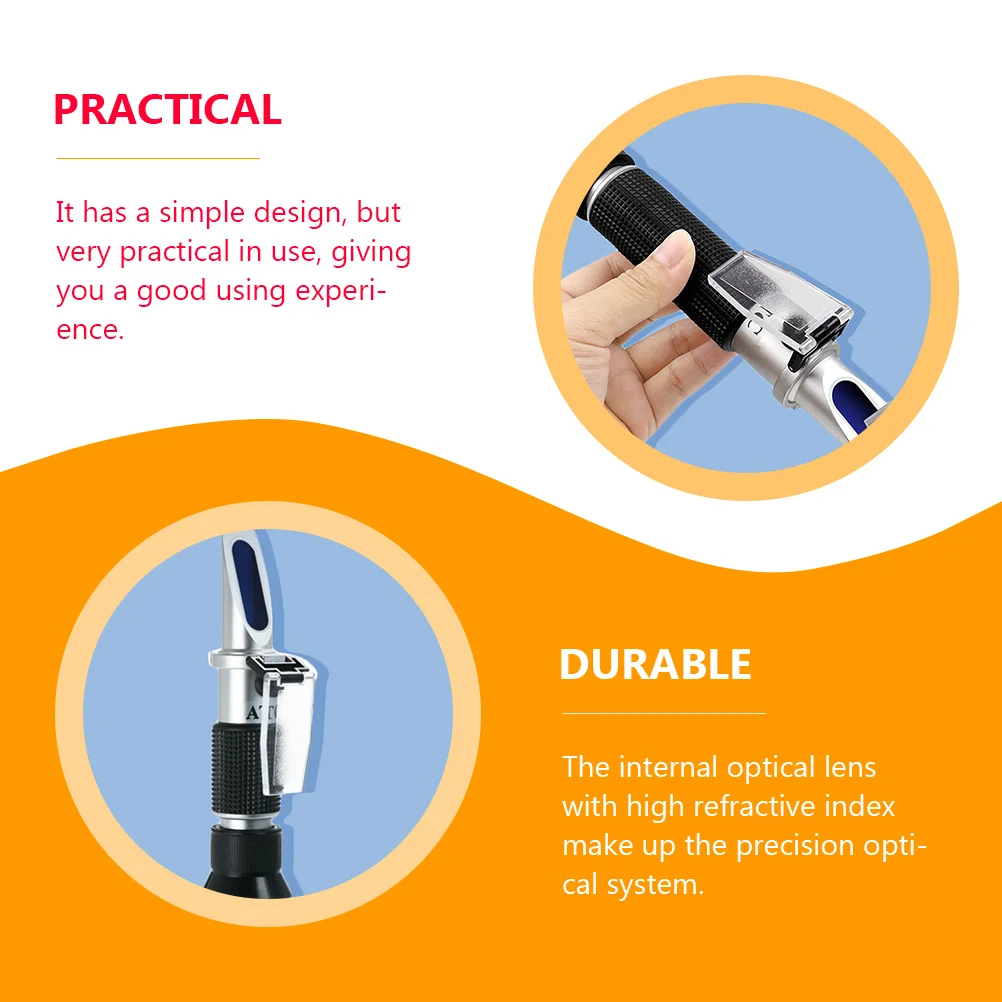 PRACTICAL

It has a simple design, but very practical in use, giving you a good using experience.

AT

DURABLE

The internal optical lens with high refractive index make up the precision optical system.